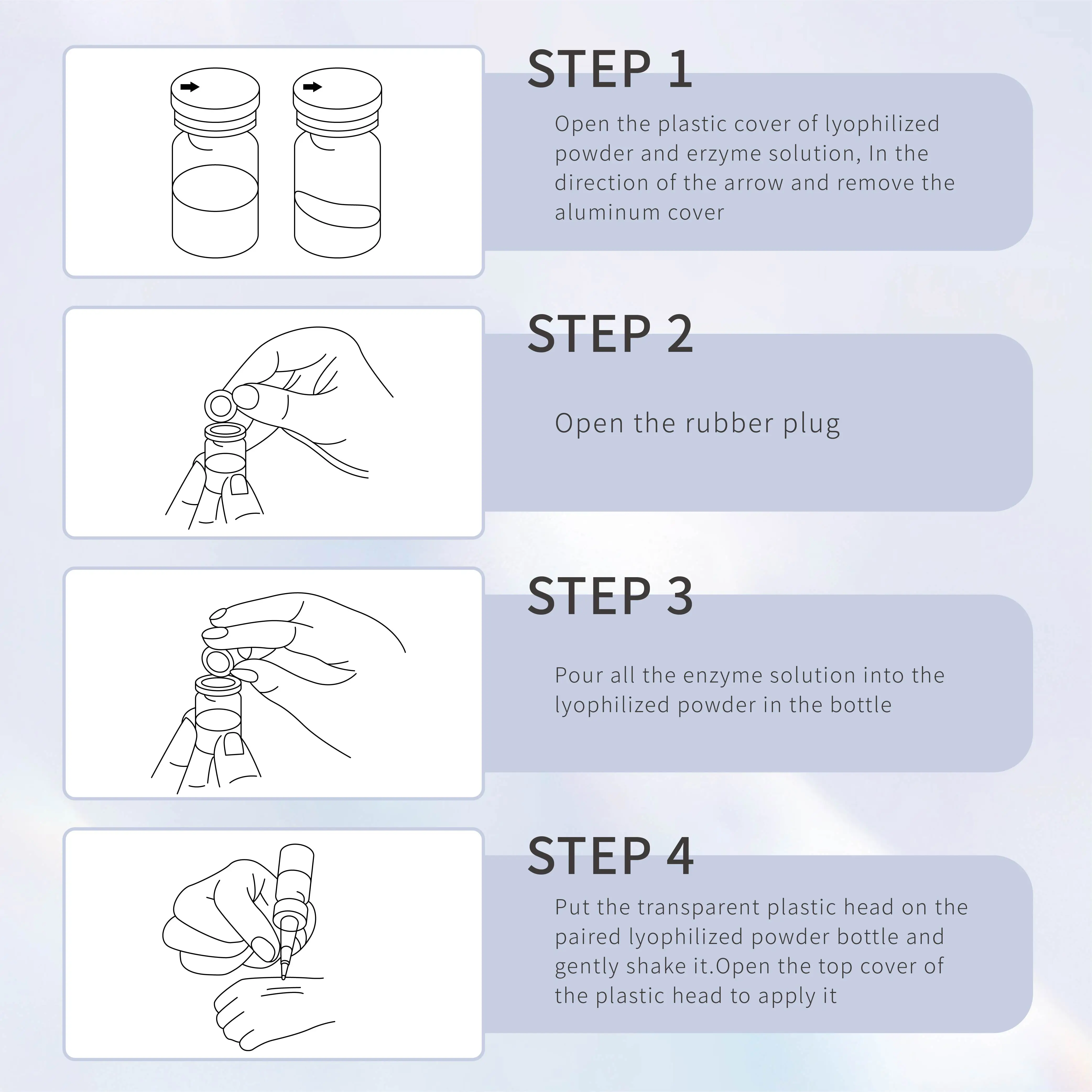 STEP 1

Open the plastic cover of lyophilized powder and erzyme solution, In the direction of the arrow and remove the aluminum cover

STEP 2

Open the rubber plug

STEP 3

Pour all the enzyme solution into the lyophilized powder in the bottle

STEP 4

Put the transparent plastic head on the paired lyophilized powder bottle and gently shake it.Open the top cover of the plastic head to apply it