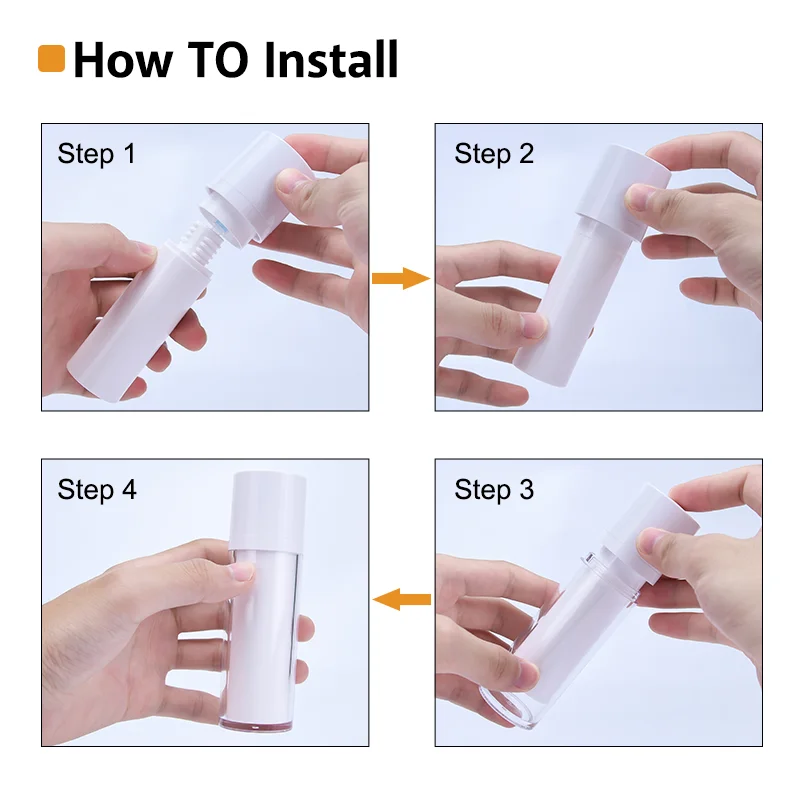 How TO Install

Step 1

Step 2

Step 4

Step 3