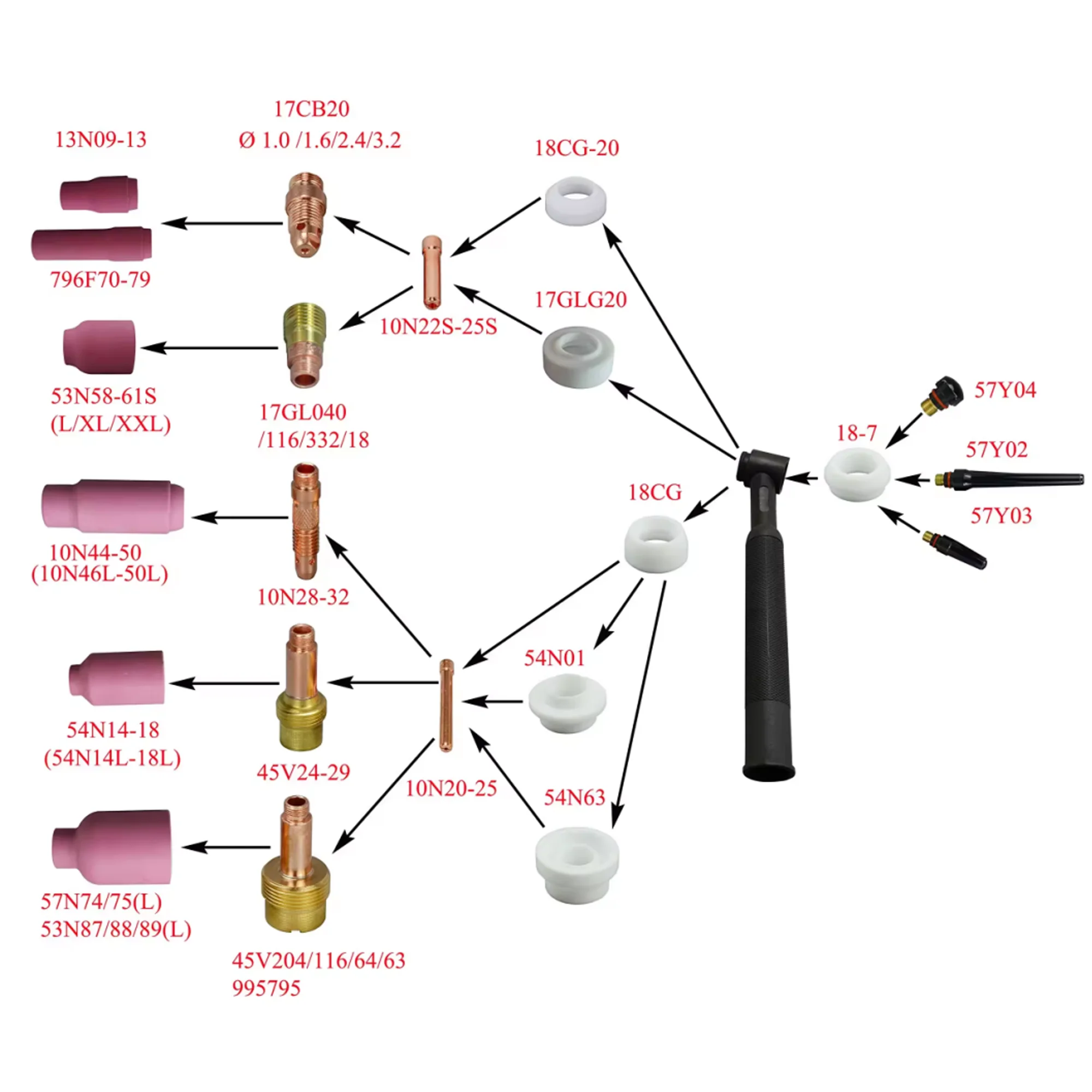 17CB20
Ø 1.0 /1.6/2.4/3.2

13N09-13

18CG-20

796F70-79

17GLG20

10N22S-25S

53N58-61S
(L/XL/XXL)

17GL040
/116/332/18

57Y04

18-7

57Y02

18CG

57Y03

10N44-50
(10N46L-50L)

10N28-32

54N01

54N14-18
(54N14L-18L)

45V24-29

10N20-25

54N63

57N74/75(L)
53N87/88/89(L)

45V204/116/64/63
995795