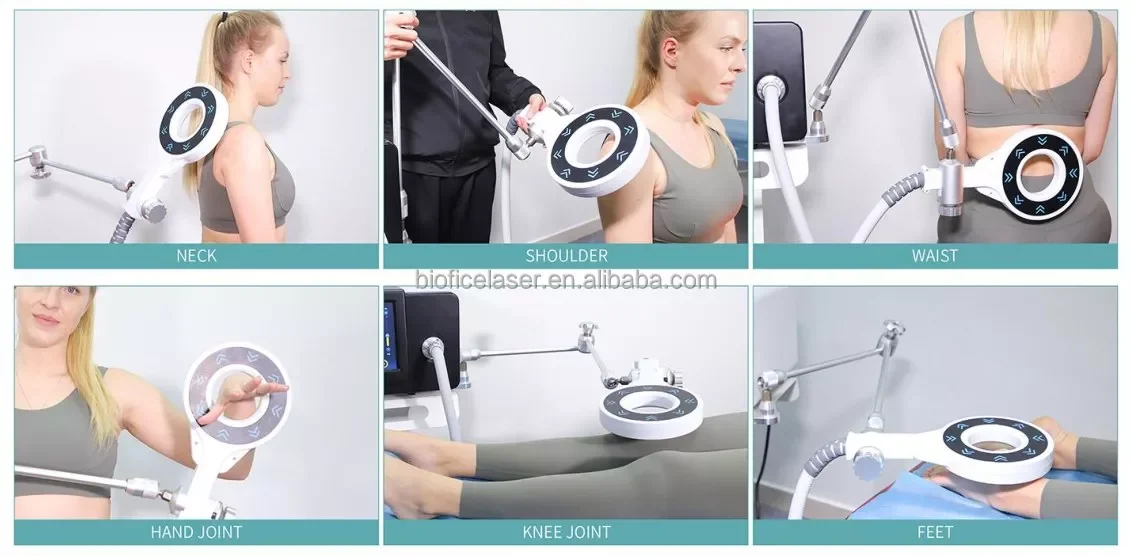 NECK

SHOULDER

WAIST

bioficelaser.en.alibaba.com

HAND JOINT

KNEE JOINT

FEET