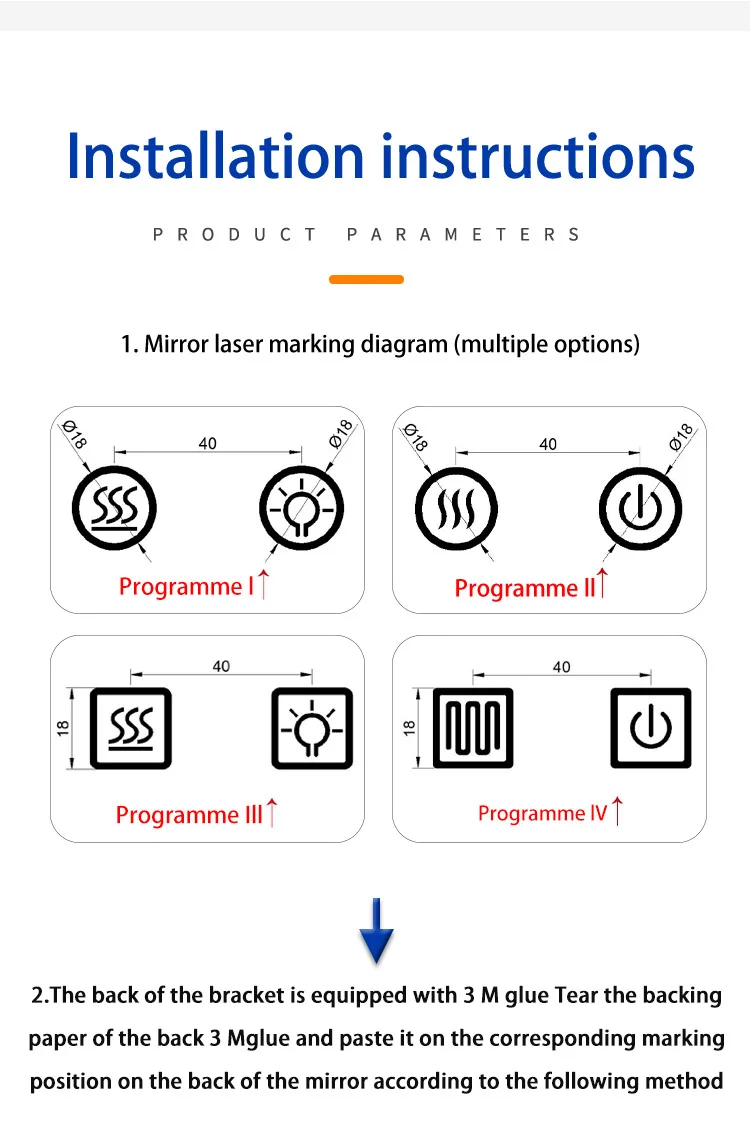 Installation instructions

PRODUCT PARAMETERS

1. Mirror laser marking diagram (multiple options)

Ø18
40
Ø18
Programme I↑

Ø18
40
Ø18
Programme II↑

40
18
Programme III↑

40
18
Programme IV↑

2.The back of the bracket is equipped with 3 M glue Tear the backing paper of the back 3 Mglue and paste it on the corresponding marking position on the back of the mirror according to the following method