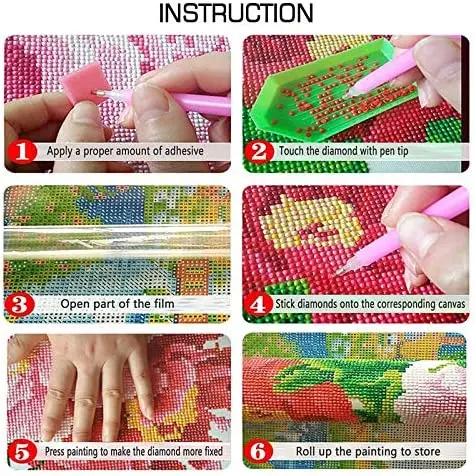 INSTRUCTION

1 Apply a proper amount of adhesive

2 Touch the diamond with pen tip

3 Open part of the film

4 Stick diamonds onto the corresponding canvas

5 Press painting to make the diamond more fixed

6 Roll up the painting to store