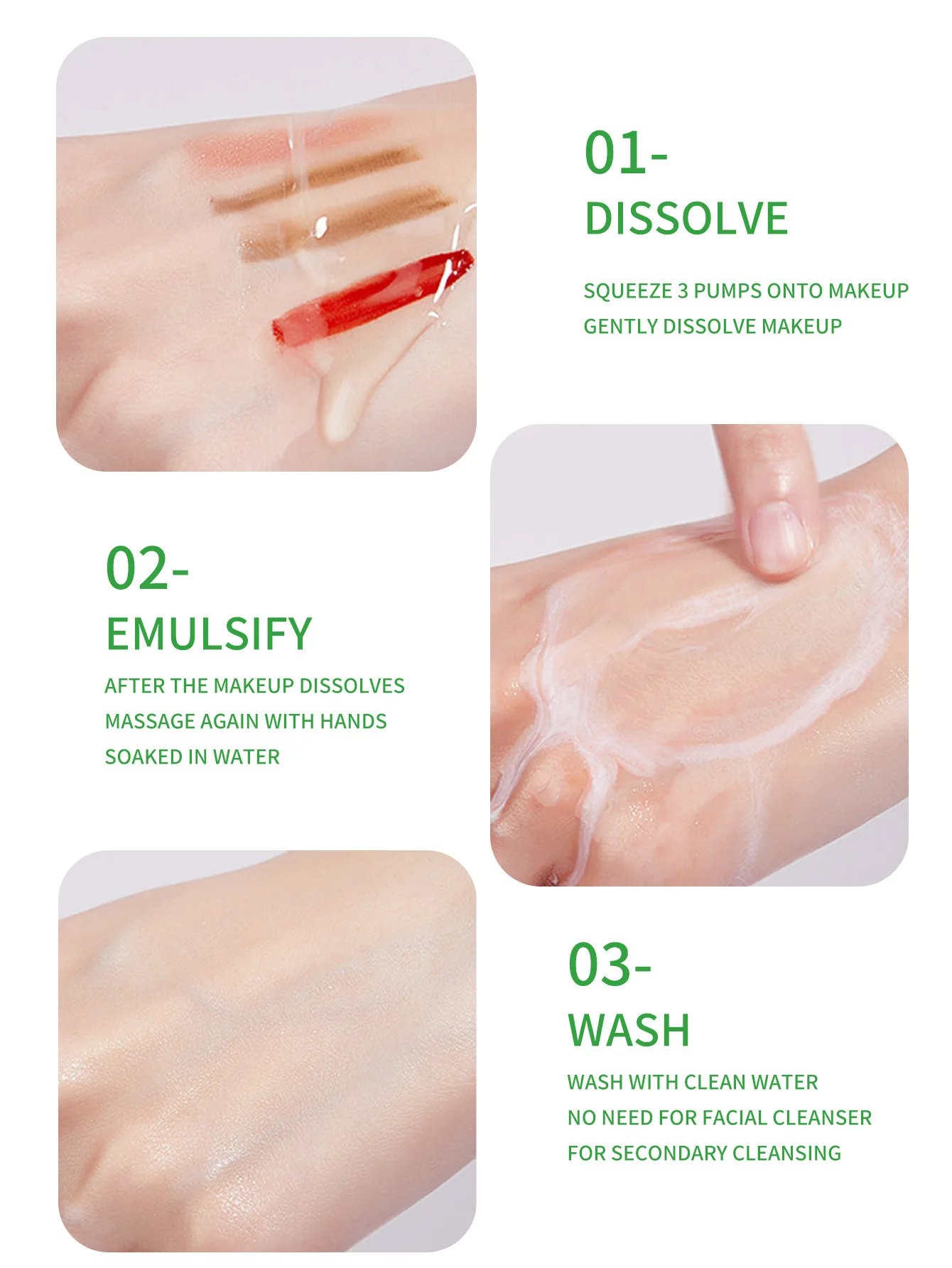 01-
DISSOLVE

SQUEEZE 3 PUMPS ONTO MAKEUP
GENTLY DISSOLVE MAKEUP

02-
EMULSIFY

AFTER THE MAKEUP DISSOLVES
MASSAGE AGAIN WITH HANDS
SOAKED IN WATER

03-
WASH

WASH WITH CLEAN WATER
NO NEED FOR FACIAL CLEANSER
FOR SECONDARY CLEANSING