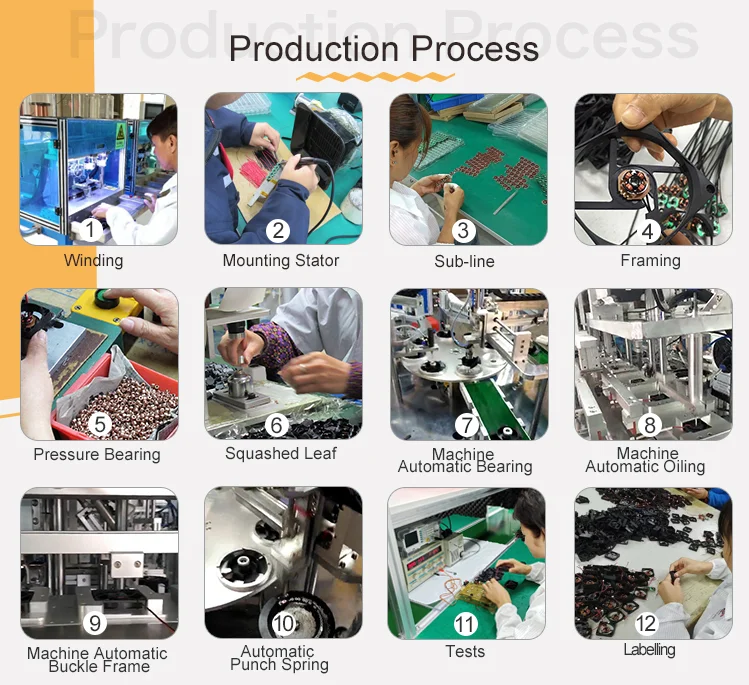 Production Process

Production Process

1
Winding

2
Mounting Stator

3
Sub-line

4
Framing

5
Pressure Bearing

6
Squashed Leaf

7
Machine Automatic Bearing

8
Machine Automatic Oiling

9
Machine Automatic Buckle Frame

10
Automatic Punch Spring

11
Tests

12
Labelling