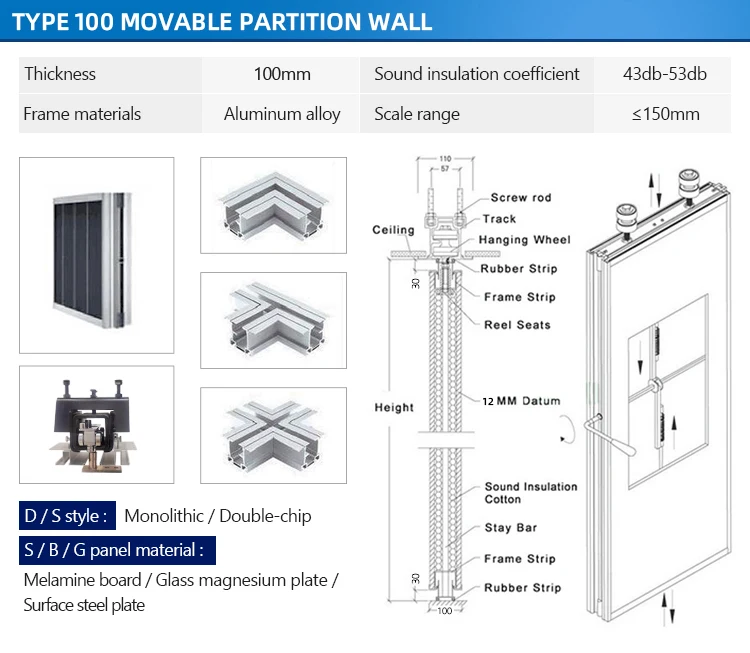 TYPE 100 MOVABLE PARTITION WALL

| Thickness | 100mm | Sound insulation coefficient | 43db-53db |
|---|---|---|---|
| Frame materials | Aluminum alloy | Scale range | ≤150mm |

D / S style : Monolithic / Double-chip

S / B / G panel material :

Melamine board / Glass magnesium plate / Surface steel plate

110
57
Screw rod
Track
Ceiling
Hanging Wheel
Rubber Strip
30
Frame Strip
Reel Seats
Height
12 MM Datum
Sound Insulation Cotton
Stay Bar
Frame Strip
30
Rubber Strip
100