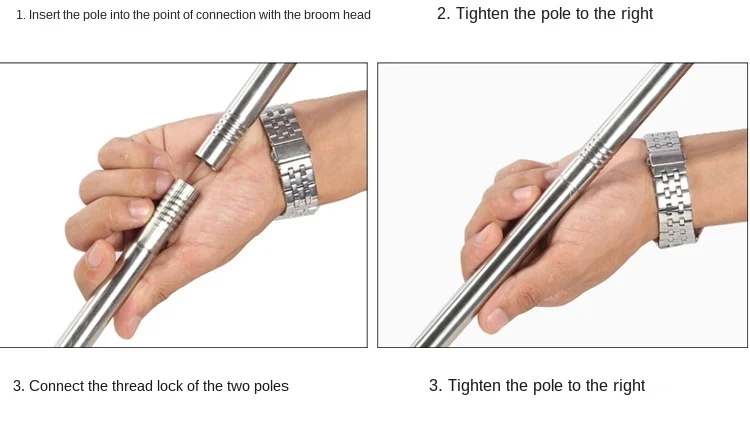 1. Insert the pole into the point of connection with the broom head

2. Tighten the pole to the right

3. Connect the thread lock of the two poles

3. Tighten the pole to the right