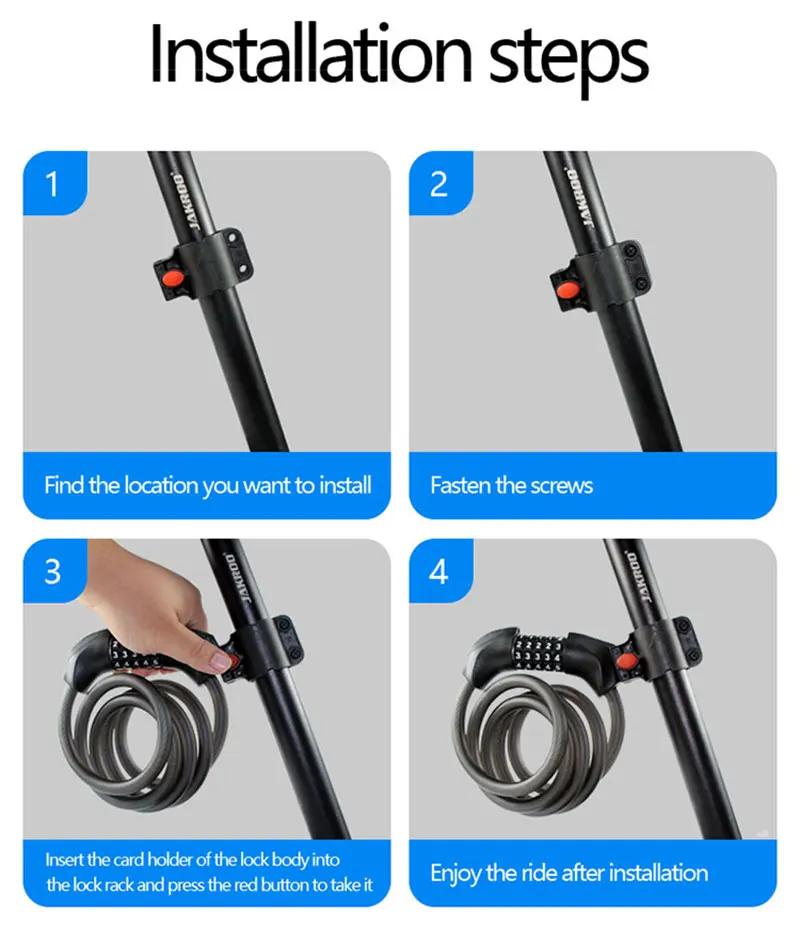 Installation steps

1

JAKROO

Find the location you want to install

2

JAKROO

Fasten the screws

3

JAKROO

Insert the card holder of the lock body into the lock rack and press the red button to take it

4

JAKROO

3 3 3 3 4

Enjoy the ride after installation