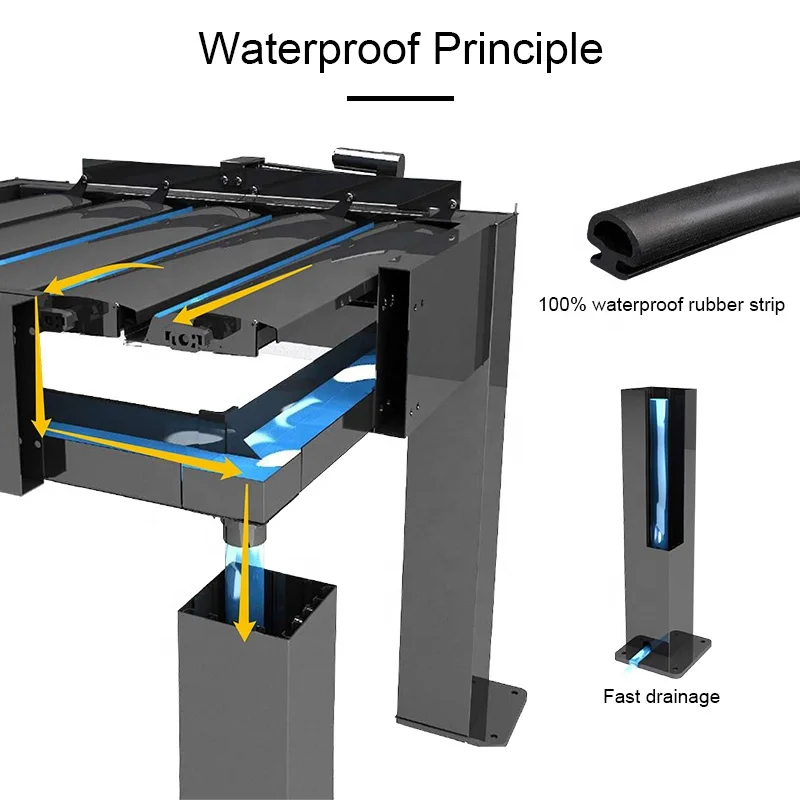 Waterproof Principle

100% waterproof rubber strip

Fast drainage