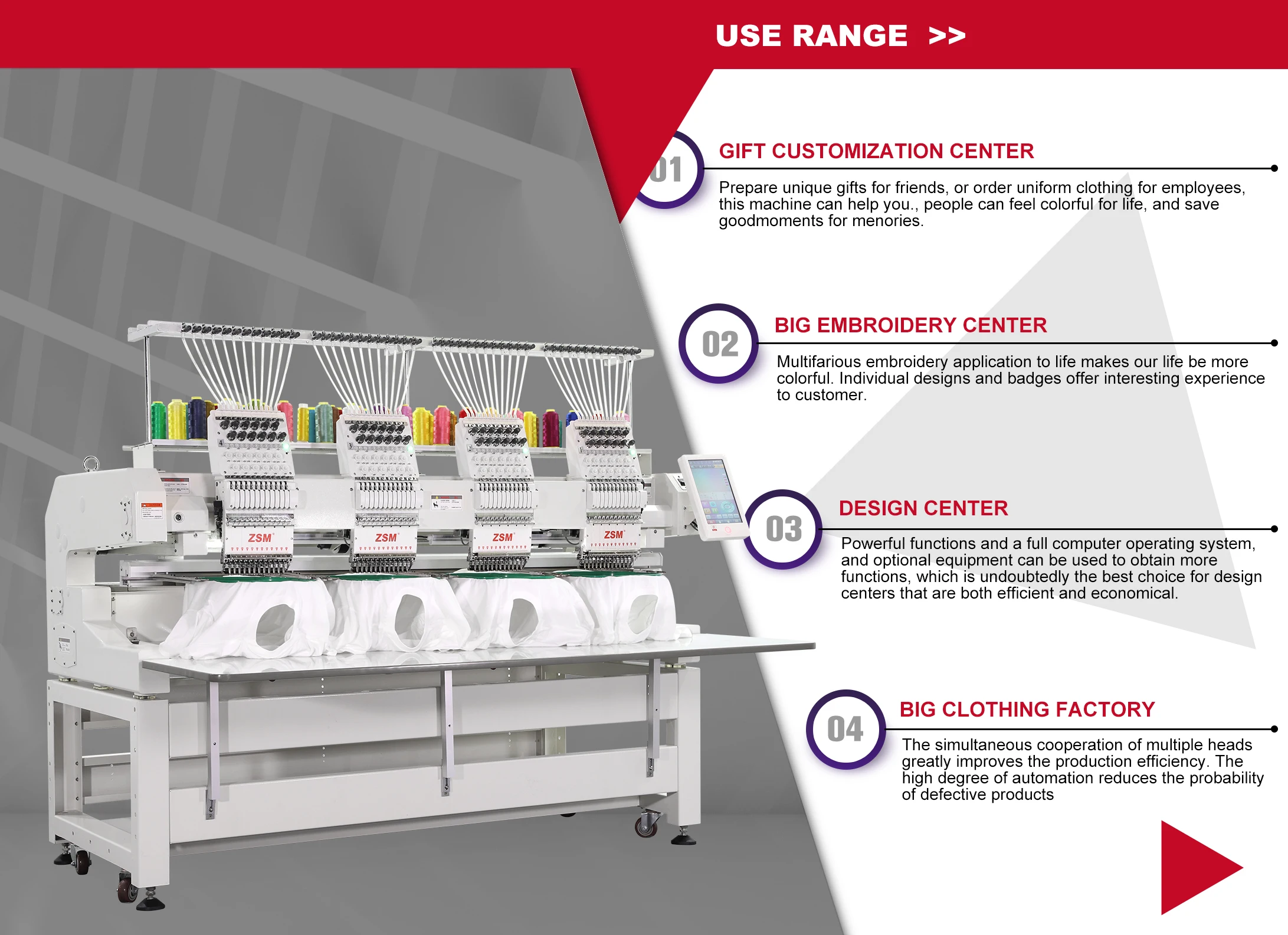 USE RANGE >>

01

GIFT CUSTOMIZATION CENTER

Prepare unique gifts for friends, or order uniform clothing for employees, this machine can help you., people can feel colorful for life, and save goodmoments for menories.

02

BIG EMBROIDERY CENTER

Multifarious embroidery application to life makes our life be more colorful. Individual designs and badges offer interesting experience to customer.

03

DESIGN CENTER

Powerful functions and a full computer operating system, and optional equipment can be used to obtain more functions, which is undoubtedly the best choice for design centers that are both efficient and economical.

04

BIG CLOTHING FACTORY

The simultaneous cooperation of multiple heads greatly improves the production efficiency. The high degree of automation reduces the probability of defective products

ZSM ZSM ZSM ZSM