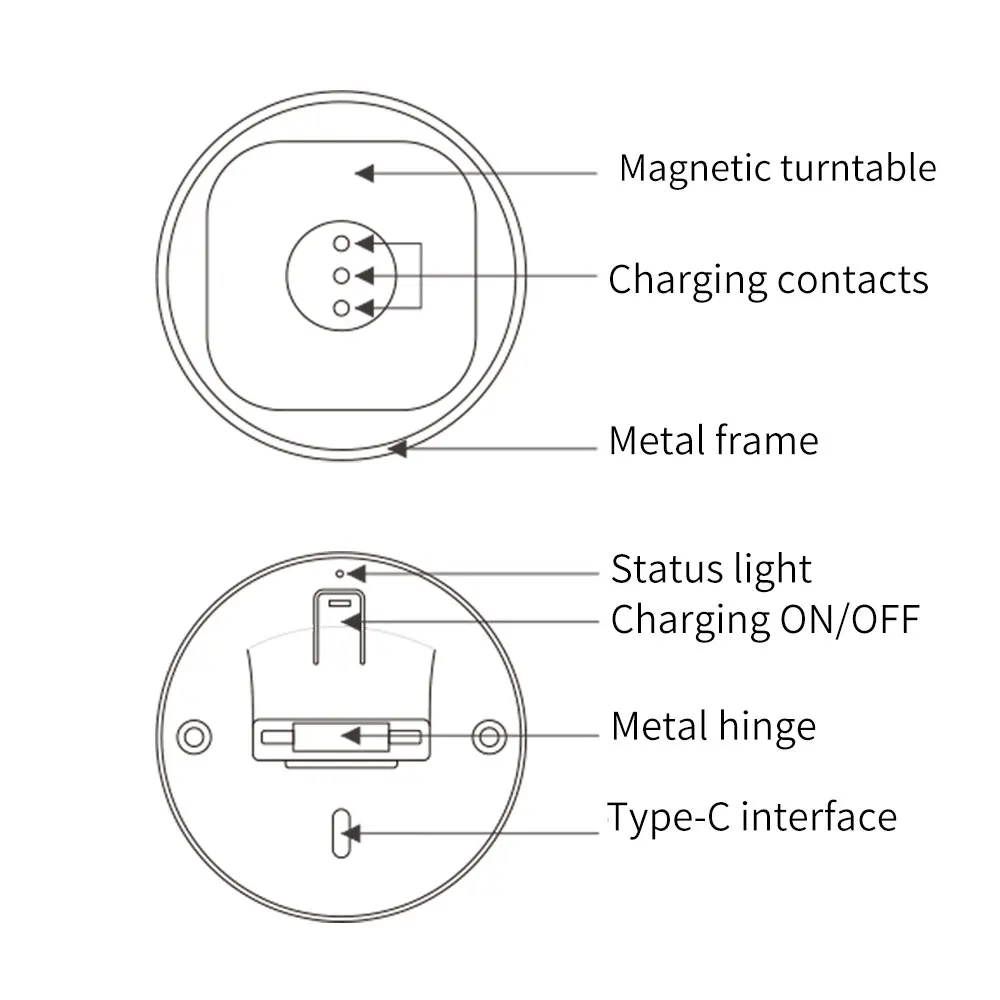 Magnetic turntable

Charging contacts

Metal frame

Status light

Charging ON/OFF

Metal hinge

Type-C interface