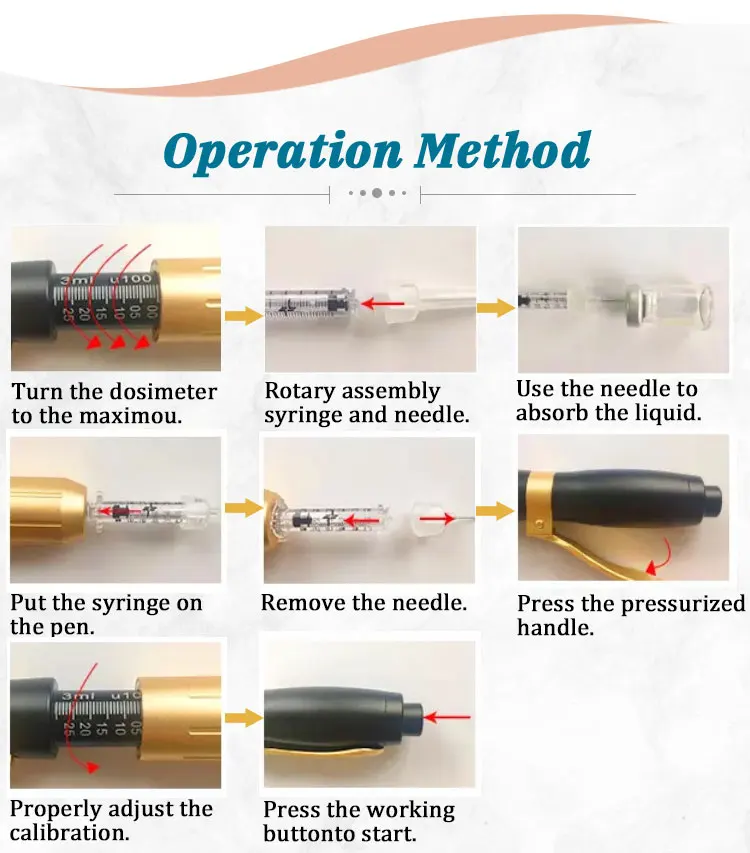 Operation Method

3ml u100
25 20 15 10 05 00

Turn the dosimeter to the maximou.

Rotary assembly syringe and needle.

Use the needle to absorb the liquid.

Put the syringe on the pen.

Remove the needle.

Press the pressurized handle.

3ml u10
25 20 15 10 05

Properly adjust the calibration.

Press the working buttonto start.