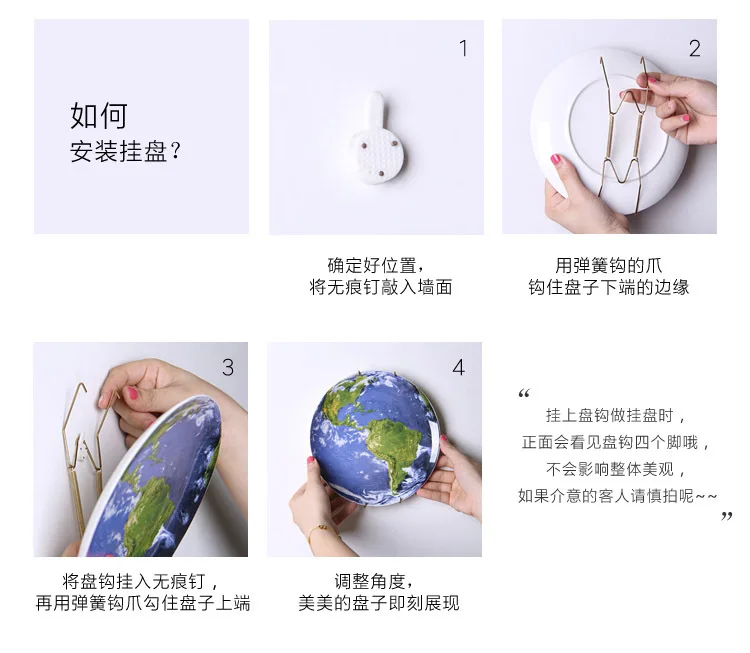 如何
安装挂盘？

1

确定好位置，
将无痕钉敲入墙面

2

用弹簧钩的爪
钩住盘子下端的边缘

3

将盘钩挂入无痕钉，
再用弹簧钩爪勾住盘子上端

4

调整角度，
美美的盘子即刻展现

“
挂上盘钩做挂盘时，
正面会看见盘钩四个脚哦，
不会影响整体美观，
如果介意的客人请慎拍呢~~
”