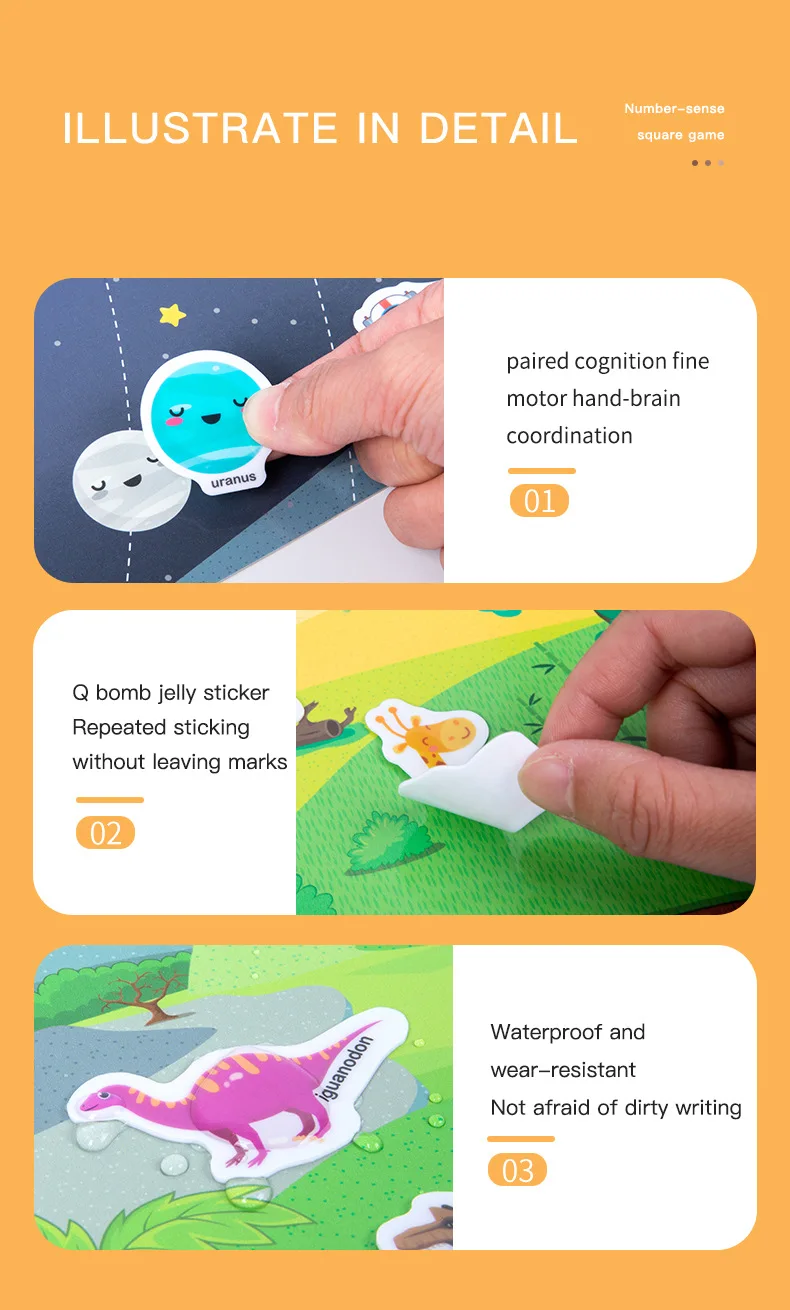 ILLUSTRATE IN DETAIL

Number-sense square game

uranus

paired cognition fine motor hand-brain coordination

01

Q bomb jelly sticker
Repeated sticking
without leaving marks

02

iguanodon

Waterproof and
wear-resistant
Not afraid of dirty writing

03