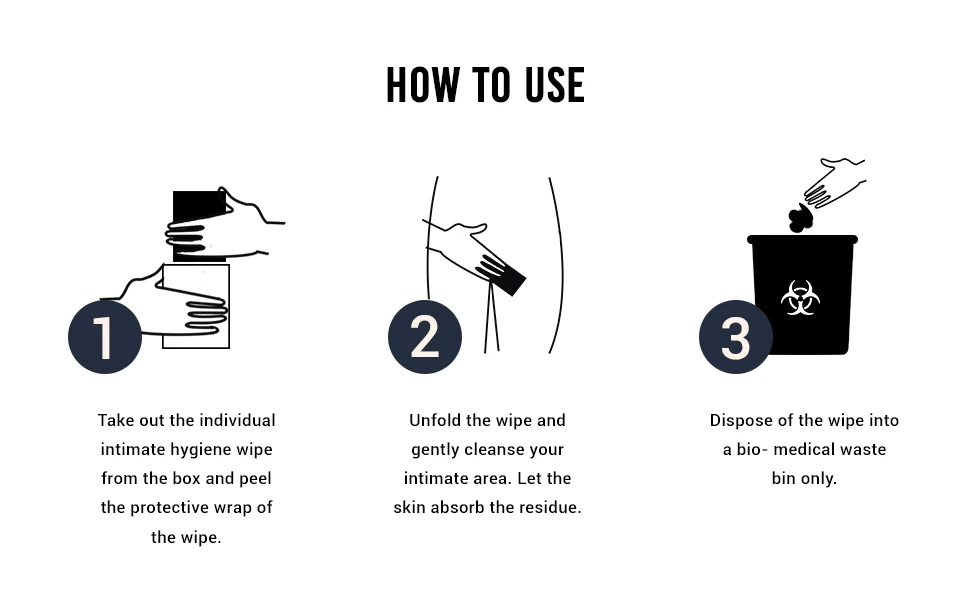 HOW TO USE

1

Take out the individual intimate hygiene wipe from the box and peel the protective wrap of the wipe.

2

Unfold the wipe and gently cleanse your intimate area. Let the skin absorb the residue.

3

Dispose of the wipe into a bio- medical waste bin only.