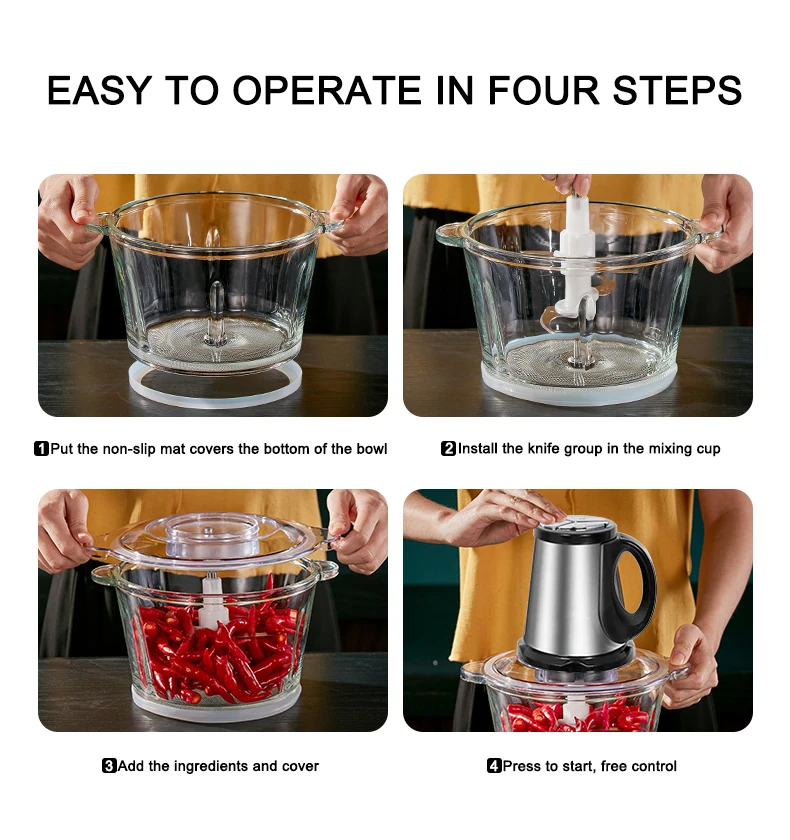 EASY TO OPERATE IN FOUR STEPS

1 Put the non-slip mat covers the bottom of the bowl

2 Install the knife group in the mixing cup

3 Add the ingredients and cover

4 Press to start, free control