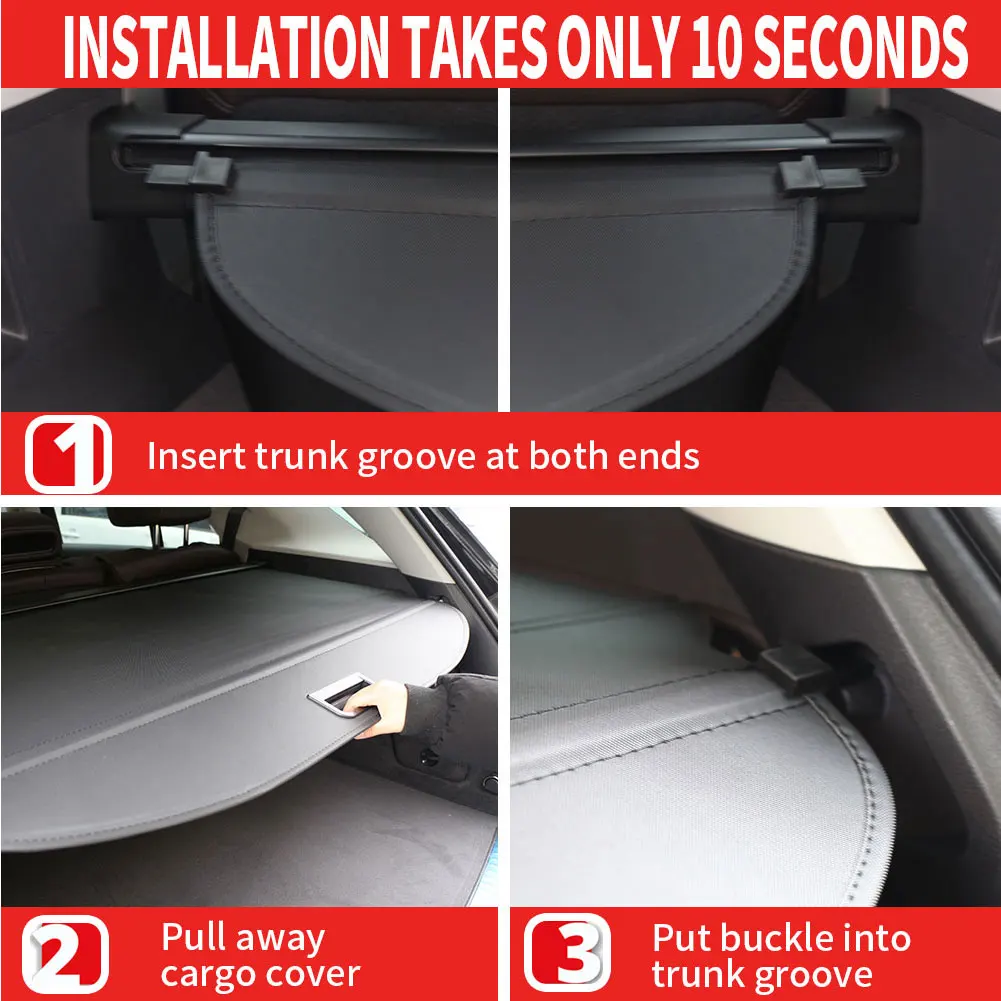 INSTALLATION TAKES ONLY 10 SECONDS

1 Insert trunk groove at both ends

2 Pull away cargo cover

3 Put buckle into trunk groove