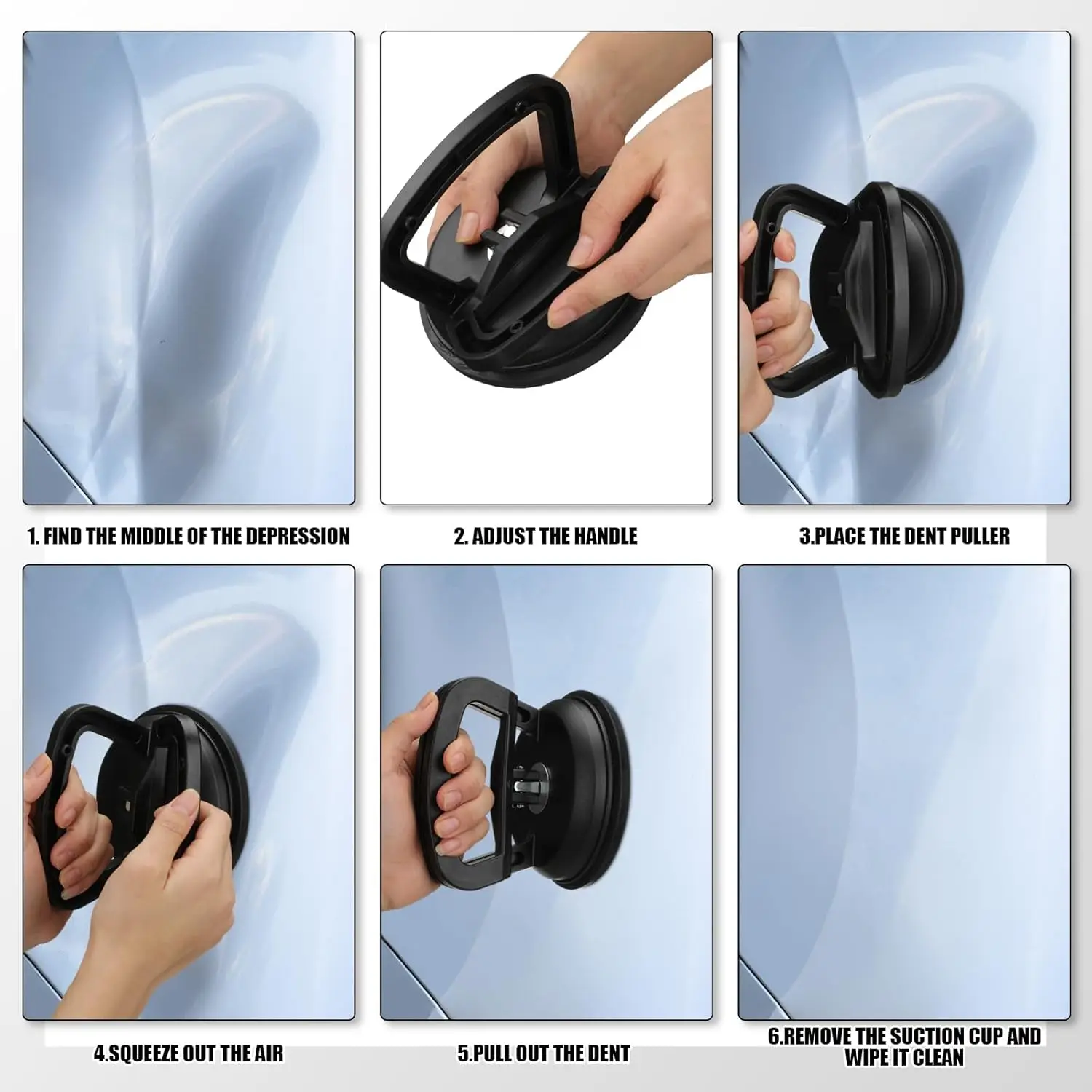 1. FIND THE MIDDLE OF THE DEPRESSION

2. ADJUST THE HANDLE

3.PLACE THE DENT PULLER

4.SQUEEZE OUT THE AIR

5.PULL OUT THE DENT

6.REMOVE THE SUCTION CUP AND WIPE IT CLEAN