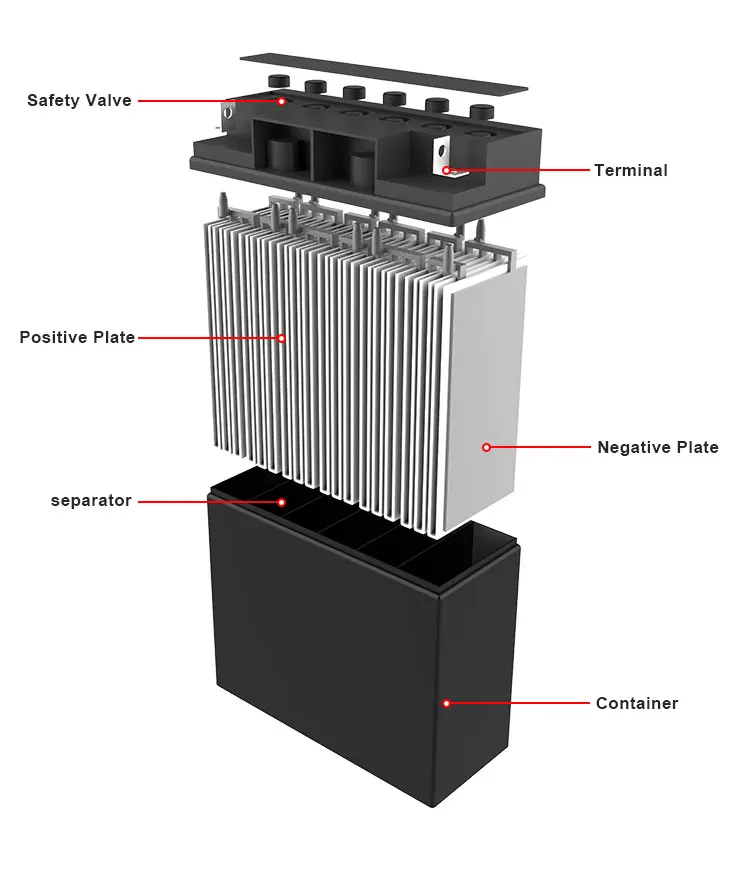 Safety Valve

Terminal

Positive Plate

Negative Plate

separator

Container