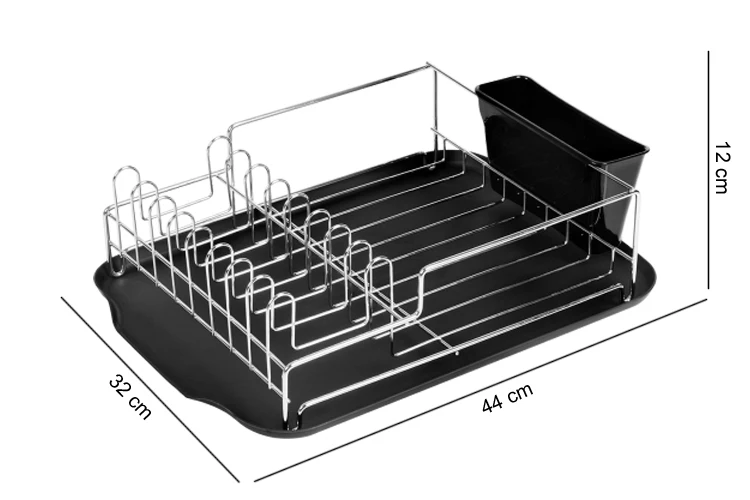 12 cm

32 cm

44 cm