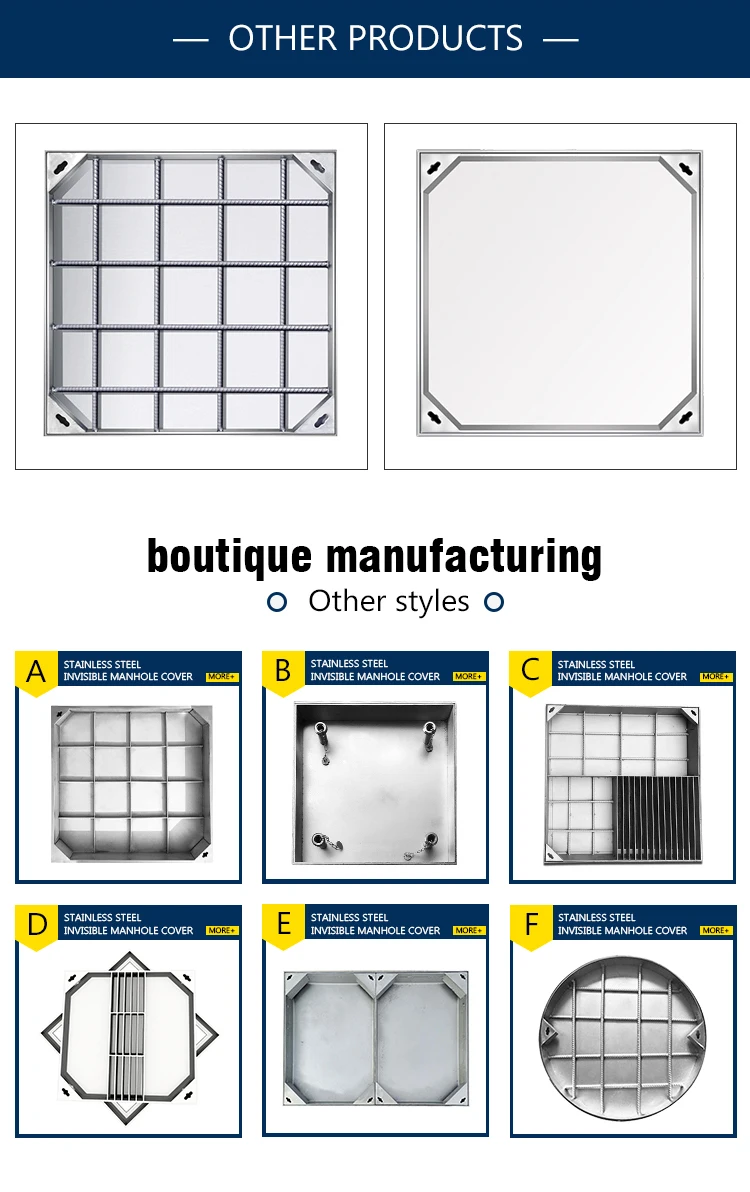 — OTHER PRODUCTS —

boutique manufacturing

Other styles

A STAINLESS STEEL INVISIBLE MANHOLE COVER MORE+

B STAINLESS STEEL INVISIBLE MANHOLE COVER MORE+

C STAINLESS STEEL INVISIBLE MANHOLE COVER MORE+

D STAINLESS STEEL INVISIBLE MANHOLE COVER MORE+

E STAINLESS STEEL INVISIBLE MANHOLE COVER MORE+

F STAINLESS STEEL INVISIBLE MANHOLE COVER MORE+