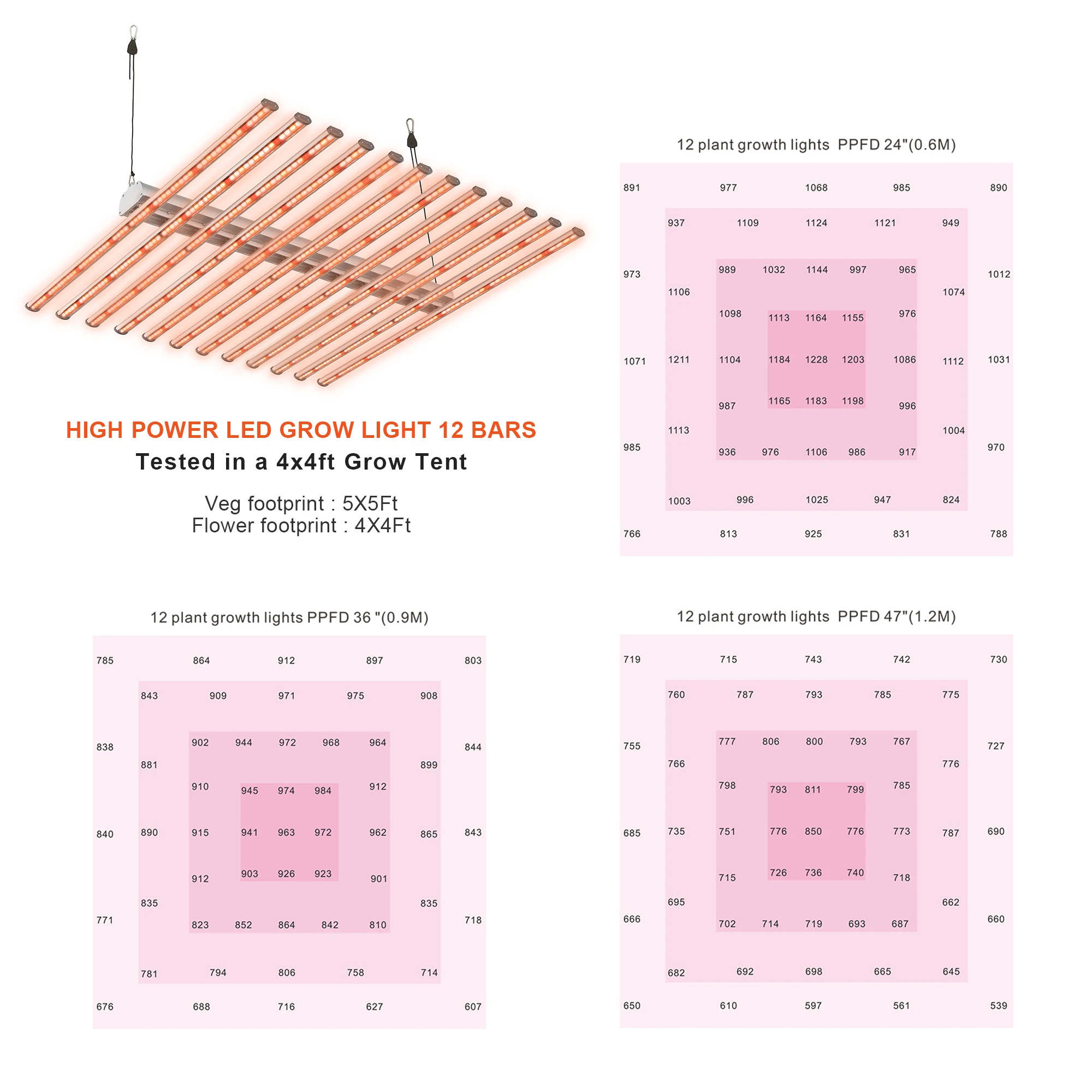 HIGH POWER LED GROW LIGHT 12 BARS
Tested in a 4x4ft Grow Tent

Veg footprint : 5X5Ft
Flower footprint : 4X4Ft

12 plant growth lights PPFD 24"(0.6M)

891 977 1068 985 890
937 1109 1124 1121 949
973 989 1032 1144 997 965 1012
1106 1074
1098 1113 1164 1155 976
1071 1211 1104 1184 1228 1203 1086 1112 1031
987 1165 1183 1198 996
1113 1004
985 936 976 1106 986 917 970
1003 996 1025 947 824
766 813 925 831 788

12 plant growth lights PPFD 36 "(0.9M)

785 864 912 897 803
843 909 971 975 908
838 902 944 972 968 964 844
881 899
910 945 974 984 912
840 890 915 941 963 972 962 865 843
912 903 926 923 901
835 835
771 823 852 864 842 810 718
781 794 806 758 714
676 688 716 627 607

12 plant growth lights PPFD 47"(1.2M)

719 715 743 742 730
760 787 793 785 775
755 777 806 800 793 767 727
766 776
798 793 811 799 785
685 735 751 776 850 776 773 787 690
715 726 736 740 718
695 662
666 702 714 719 693 687 660
682 692 698 665 645
650 610 597 561 539