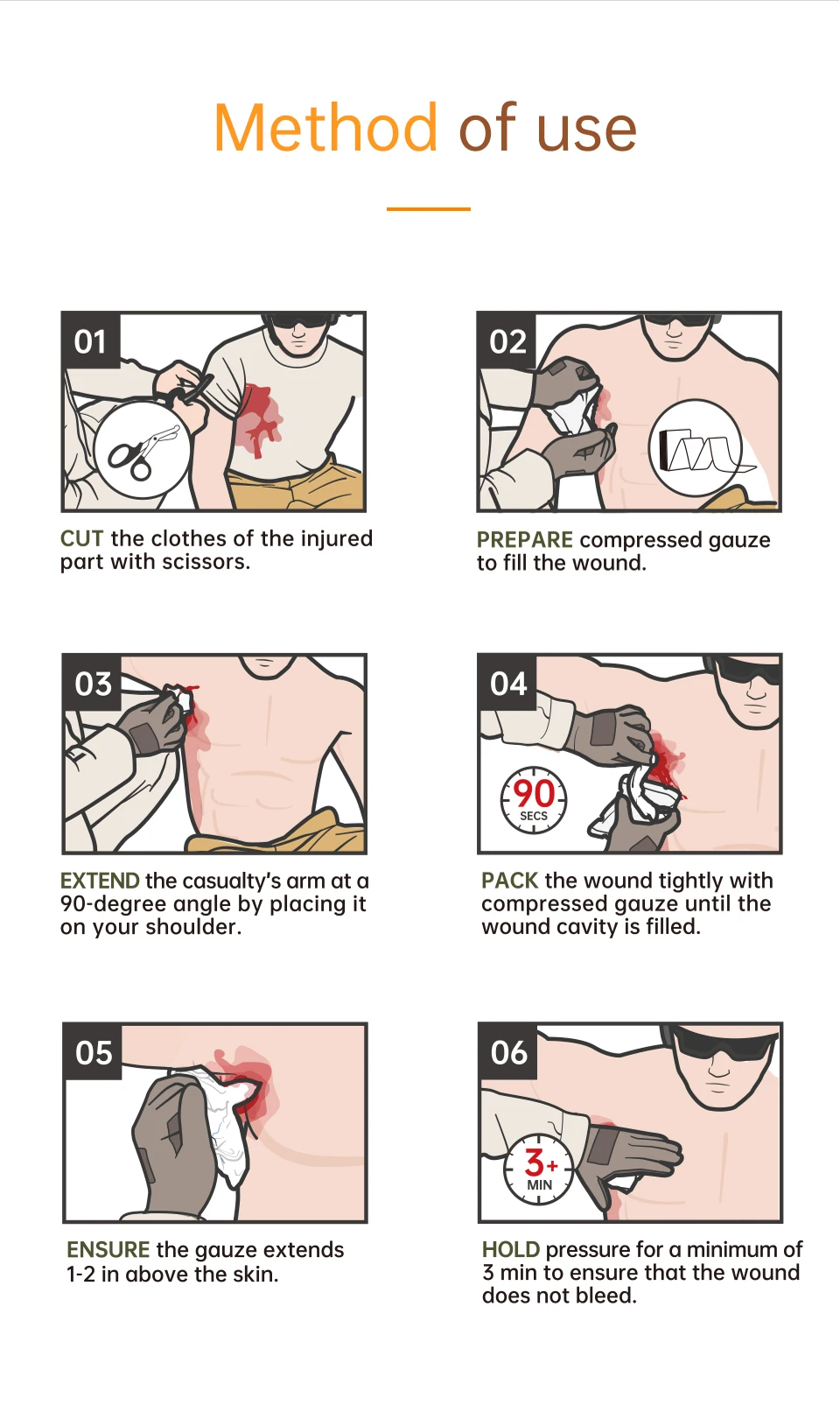 Method of use

01

CUT the clothes of the injured part with scissors.

02

PREPARE compressed gauze to fill the wound.

03

EXTEND the casualty's arm at a 90-degree angle by placing it on your shoulder.

04

90 SECS

PACK the wound tightly with compressed gauze until the wound cavity is filled.

05

ENSURE the gauze extends 1-2 in above the skin.

06

3+ MIN

HOLD pressure for a minimum of 3 min to ensure that the wound does not bleed.