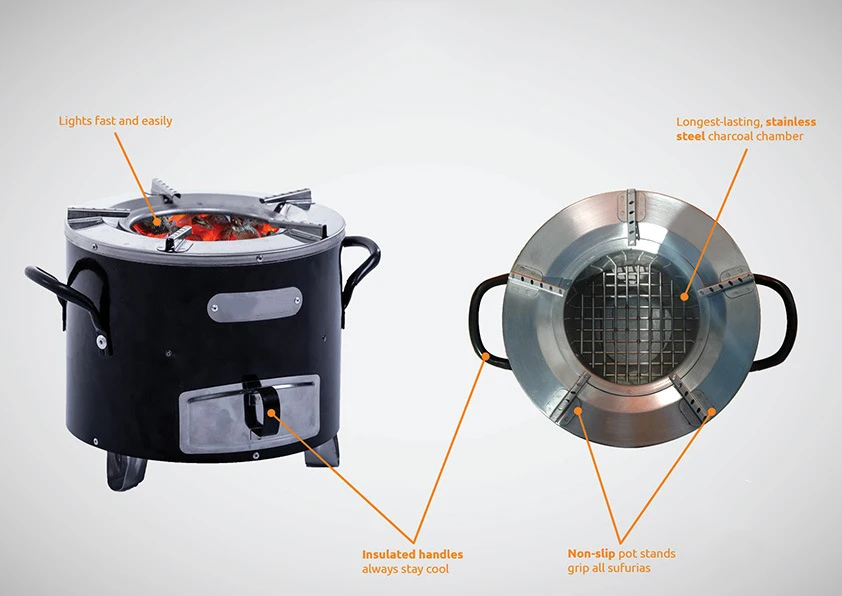 Lights fast and easily

Longest-lasting, stainless steel charcoal chamber

Insulated handles always stay cool

Non-slip pot stands grip all sufurias