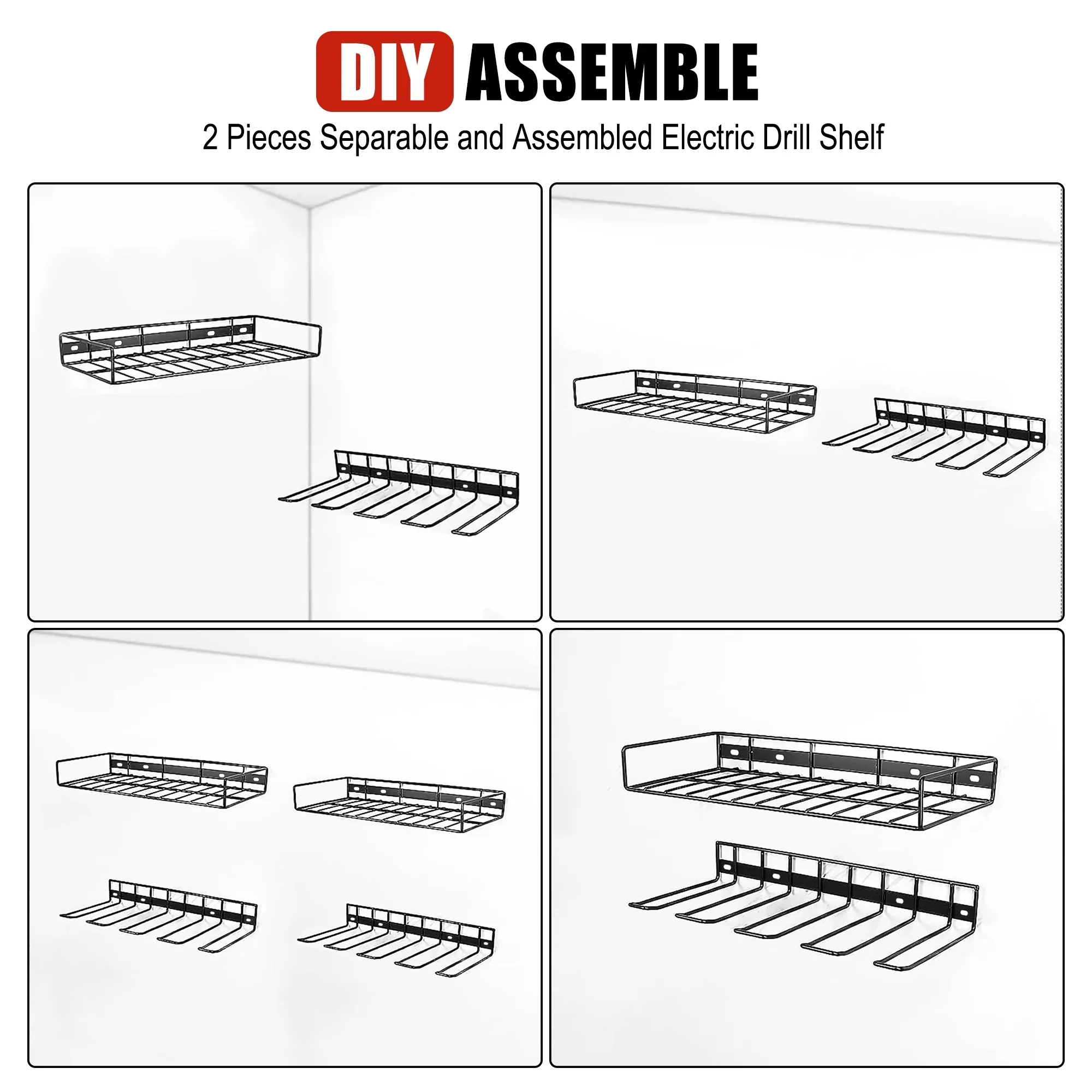 DIY ASSEMBLE

2 Pieces Separable and Assembled Electric Drill Shelf