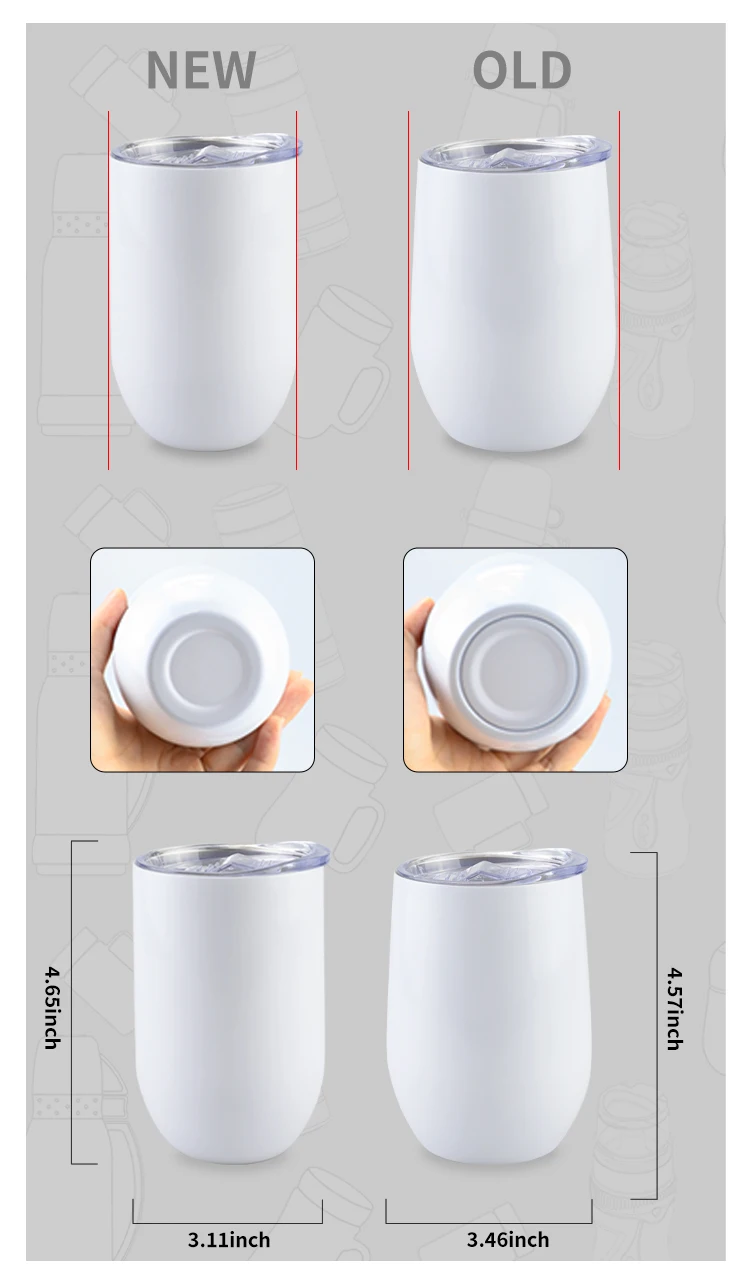 NEW

OLD

4.65inch

4.57inch

3.11inch

3.46inch