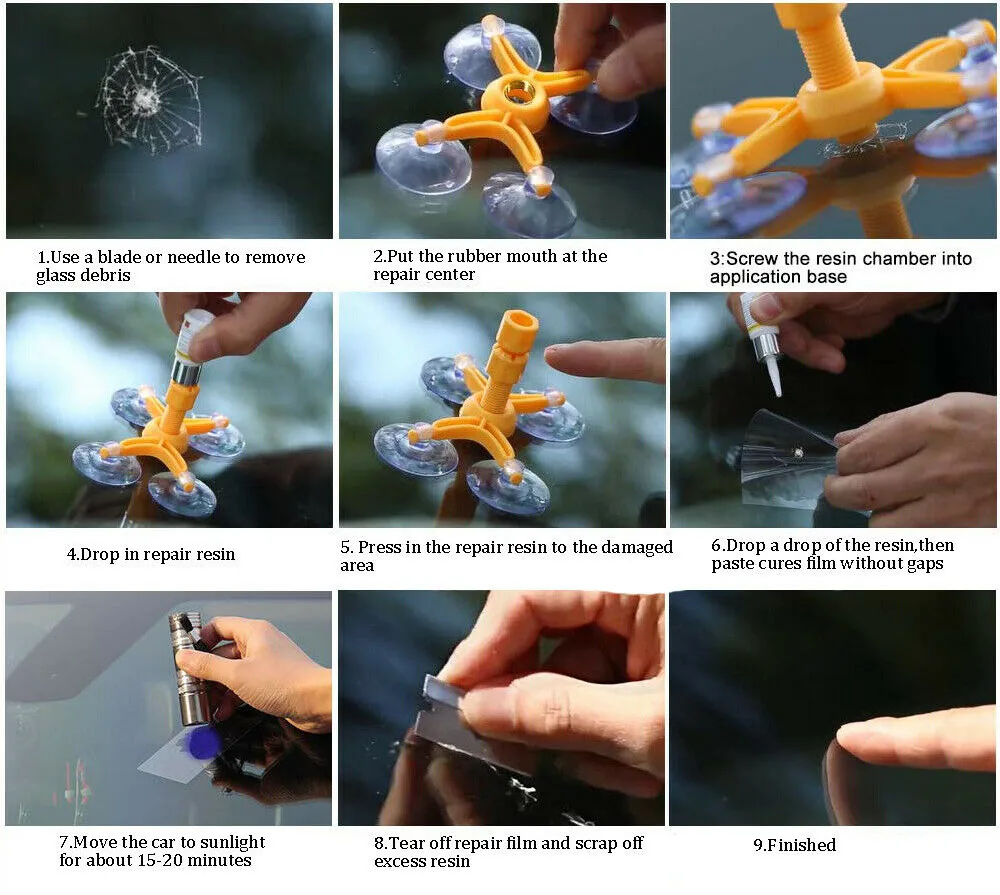 1.Use a blade or needle to remove glass debris

2.Put the rubber mouth at the repair center

3:Screw the resin chamber into application base

4.Drop in repair resin

5. Press in the repair resin to the damaged area

6.Drop a drop of the resin,then paste cures film without gaps

7.Move the car to sunlight for about 15-20 minutes

8.Tear off repair film and scrap off excess resin

9.Finished