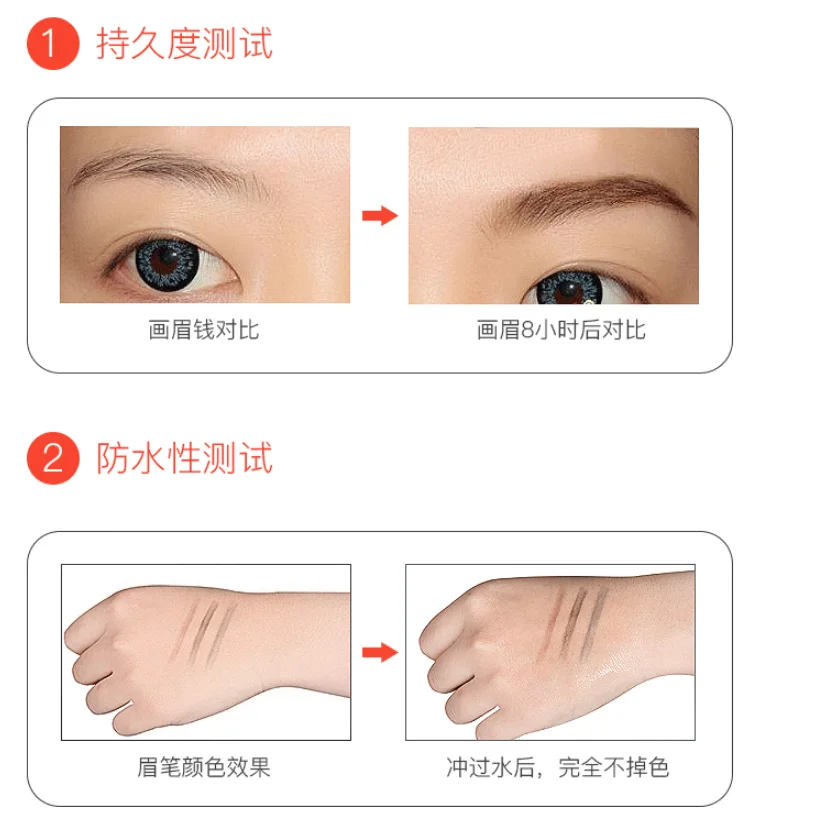 1 持久度测试

画眉钱对比

画眉8小时后对比

2 防水性测试

眉笔颜色效果

冲过水后，完全不掉色