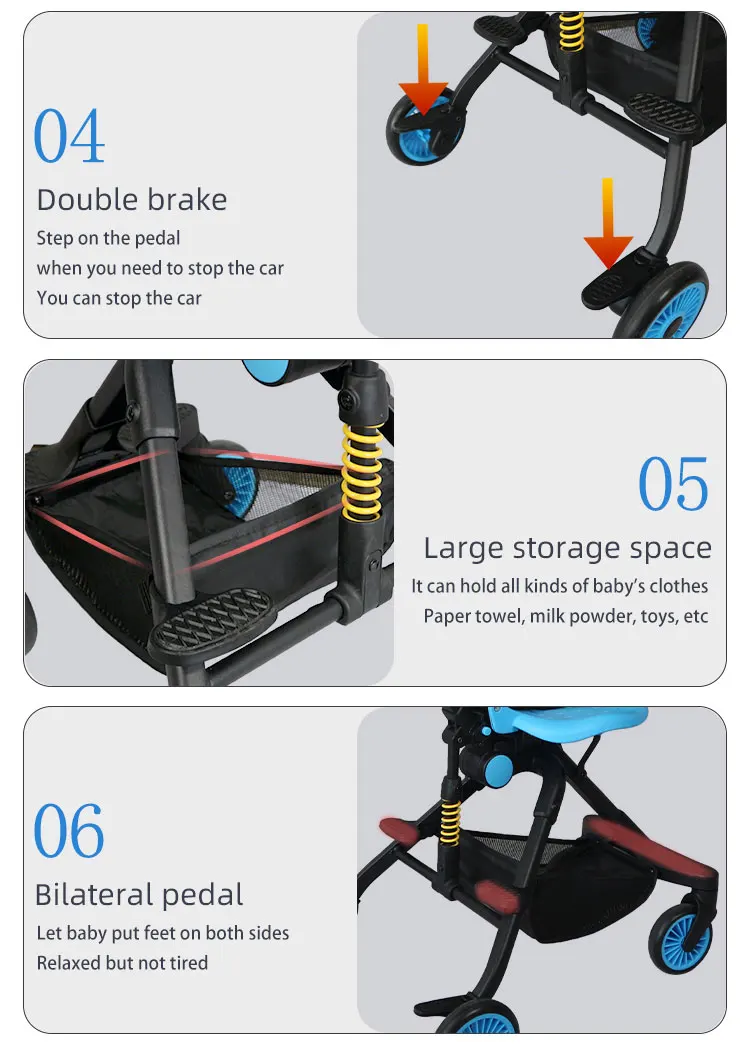 04

Double brake

Step on the pedal
when you need to stop the car
You can stop the car

05

Large storage space

It can hold all kinds of baby's clothes
Paper towel, milk powder, toys, etc

06

Bilateral pedal

Let baby put feet on both sides
Relaxed but not tired