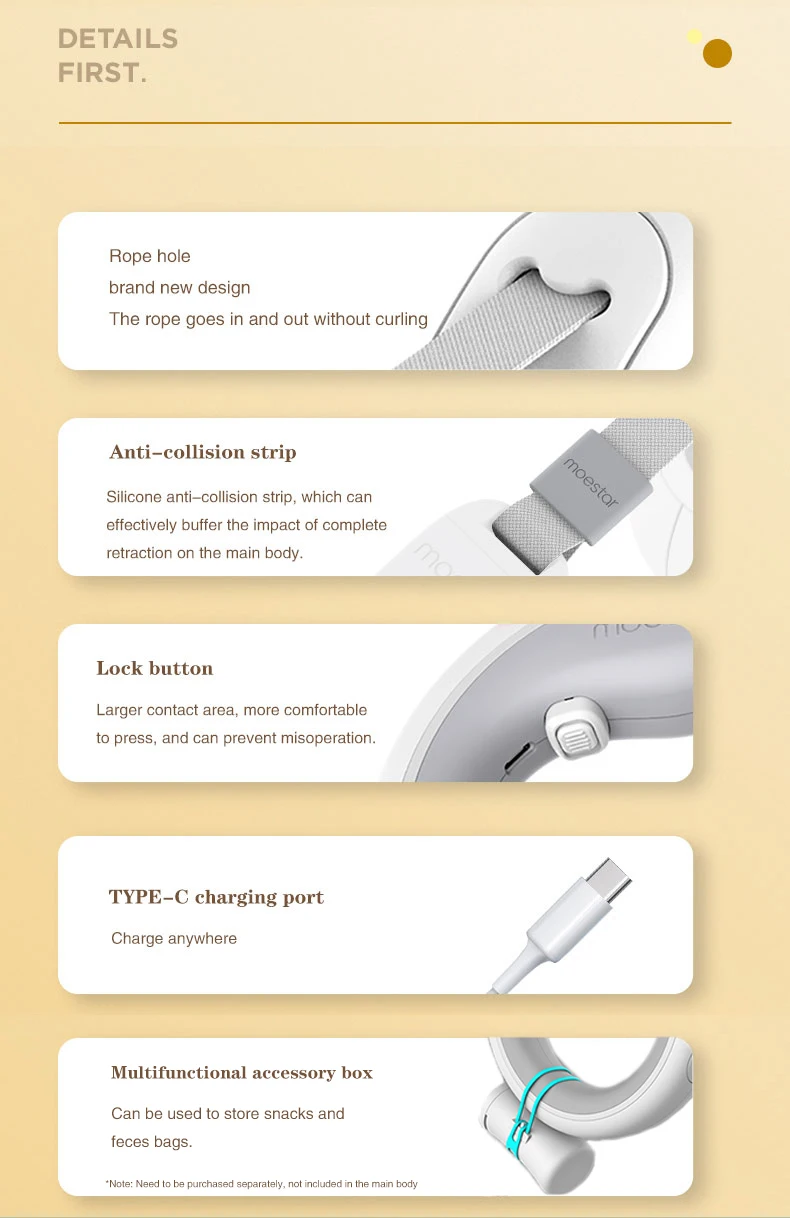 DETAILS
FIRST.

Rope hole
brand new design
The rope goes in and out without curling

Anti-collision strip

Silicone anti-collision strip, which can effectively buffer the impact of complete retraction on the main body.

moestar

Lock button

Larger contact area, more comfortable to press, and can prevent misoperation.

TYPE-C charging port

Charge anywhere

Multifunctional accessory box

Can be used to store snacks and feces bags.

*Note: Need to be purchased separately, not included in the main body