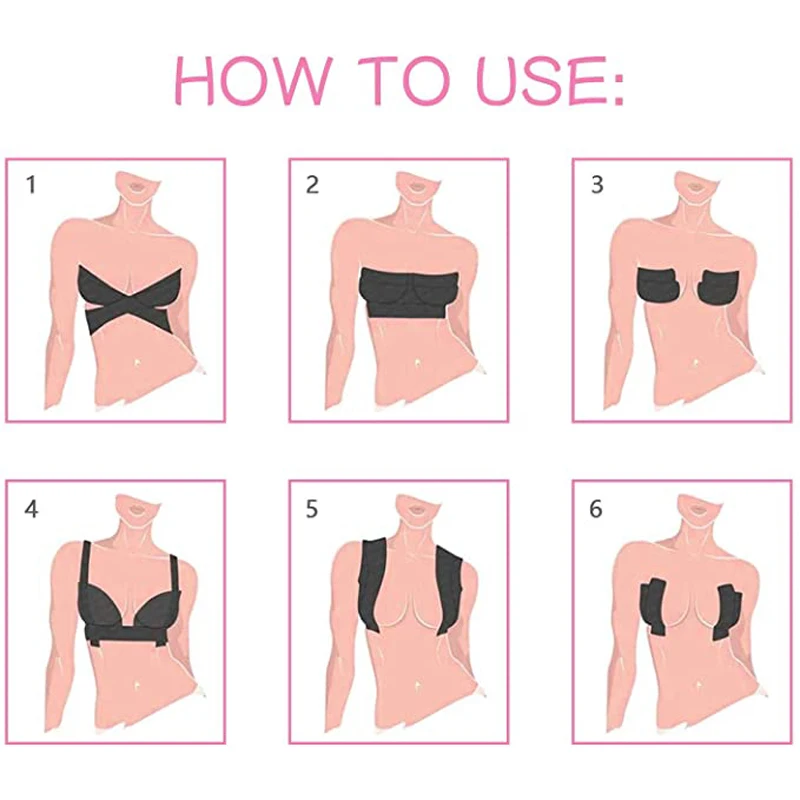 HOW TO USE:

1

2

3

4

5

6