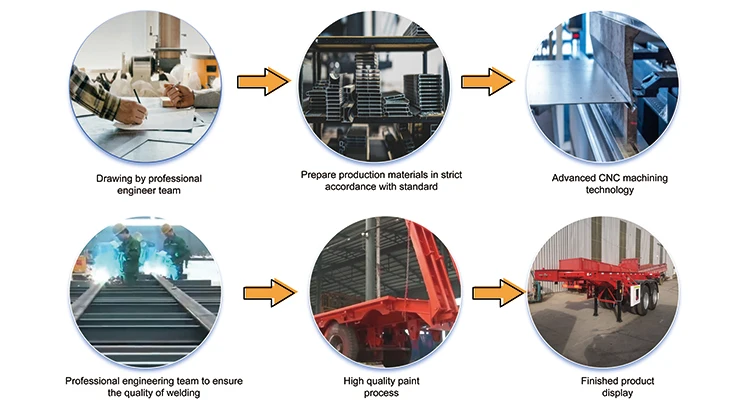 Drawing by professional engineer team

Prepare production materials in strict accordance with standard

Advanced CNC machining technology

Professional engineering team to ensure the quality of welding

High quality paint process

Finished product display