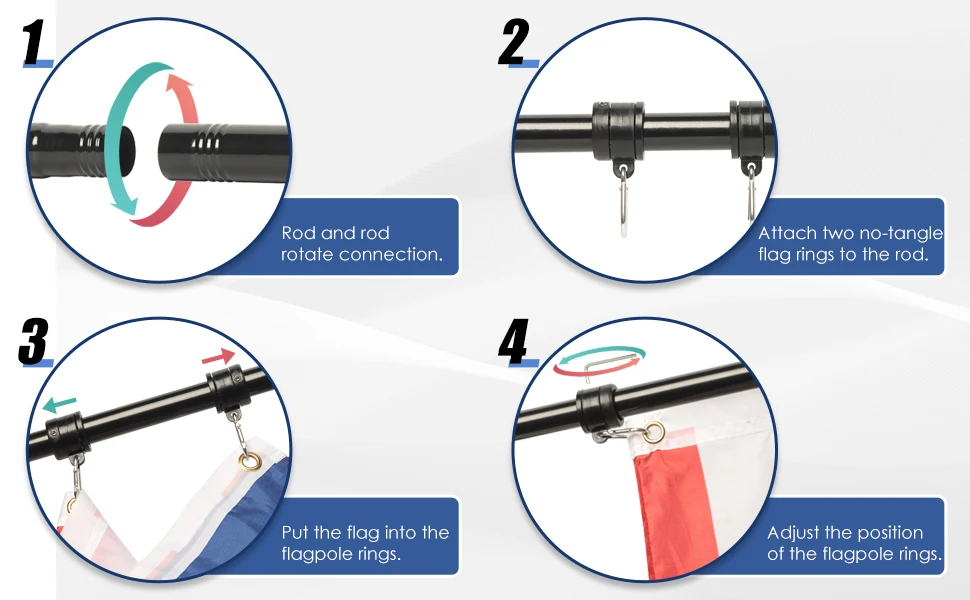 1

Rod and rod rotate connection.

2

Attach two no-tangle flag rings to the rod.

3

Put the flag into the flagpole rings.

4

Adjust the position of the flagpole rings.