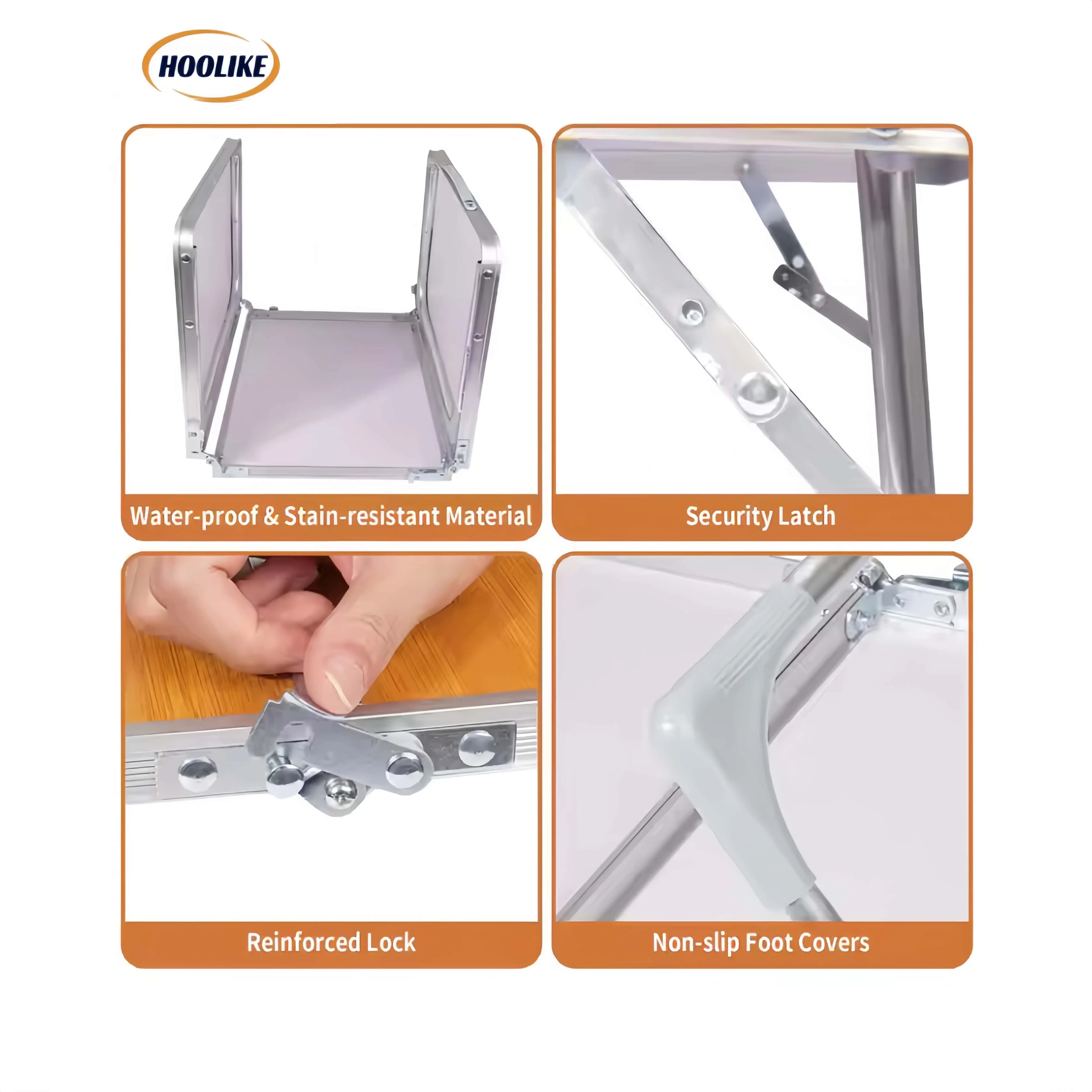 HOOLIKE

Water-proof & Stain-resistant Material

Security Latch

Reinforced Lock

Non-slip Foot Covers