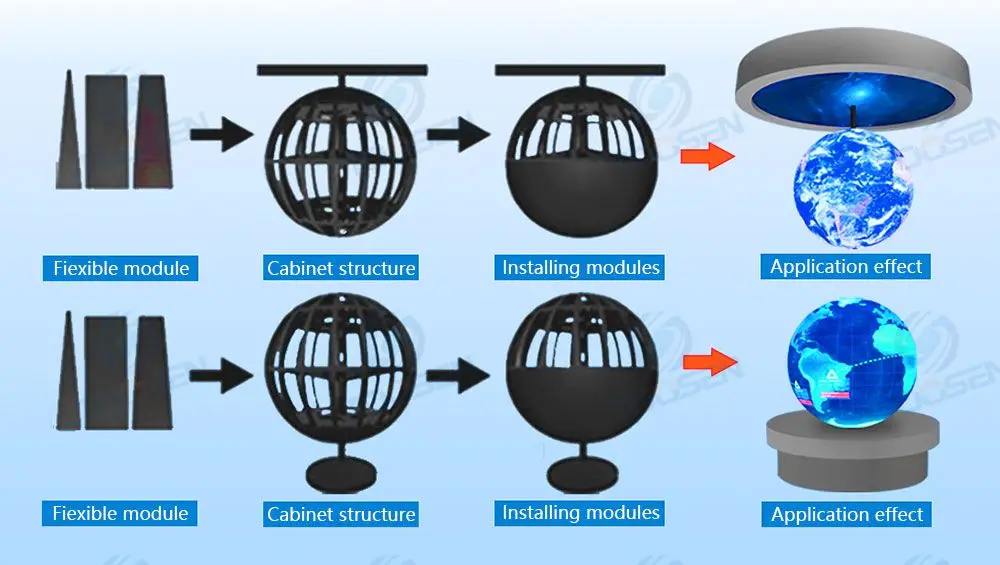 Fiexible module
Cabinet structure
Installing modules
Application effect

Fiexible module
Cabinet structure
Installing modules
Application effect