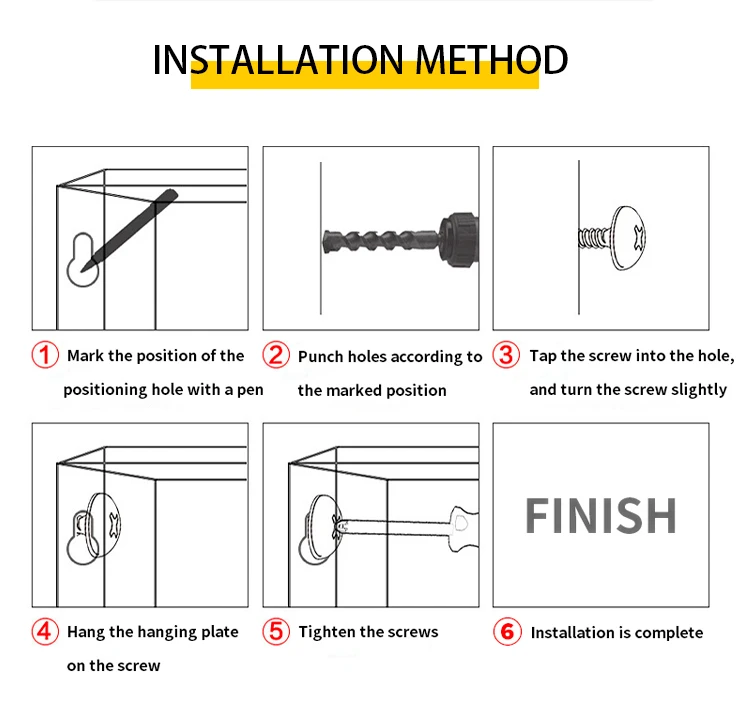 INSTALLATION METHOD

① Mark the position of the positioning hole with a pen

② Punch holes according to the marked position

③ Tap the screw into the hole, and turn the screw slightly

FINISH

④ Hang the hanging plate on the screw

⑤ Tighten the screws

⑥ Installation is complete