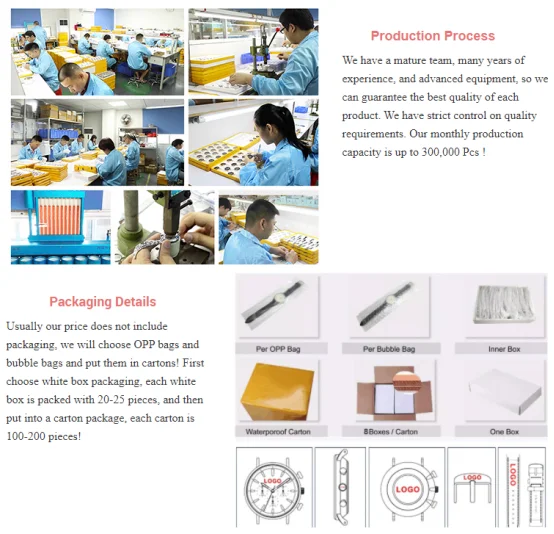 Production Process

We have a mature team, many years of experience, and advanced equipment, so we can guarantee the best quality of each product. We have strict control on quality requirements. Our monthly production capacity is up to 300,000 Pcs !

Packaging Details

Usually our price does not include packaging, we will choose OPP bags and bubble bags and put them in cartons! First choose white box packaging, each white box is packed with 20-25 pieces, and then put into a carton package, each carton is 100-200 pieces!

Per OPP Bag

Per Bubble Bag

Inner Box

Waterporoof Carton

8Boxes / Carton

One Box

LOGO

LOGO

LOGO

LOGO