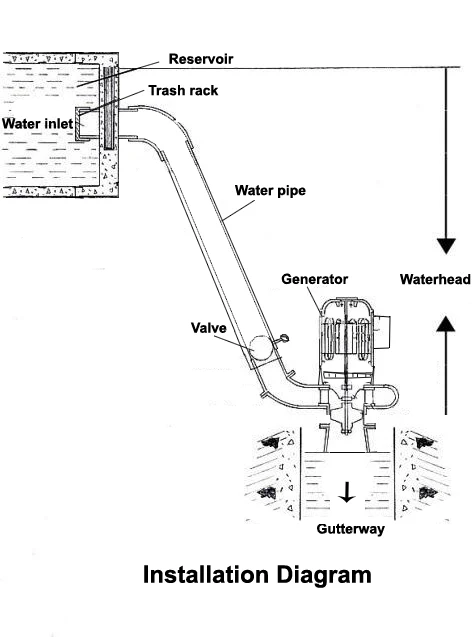 Reservoir
Trash rack
Water inlet
Water pipe
Generator
Waterhead
Valve
Gutterway

Installation Diagram