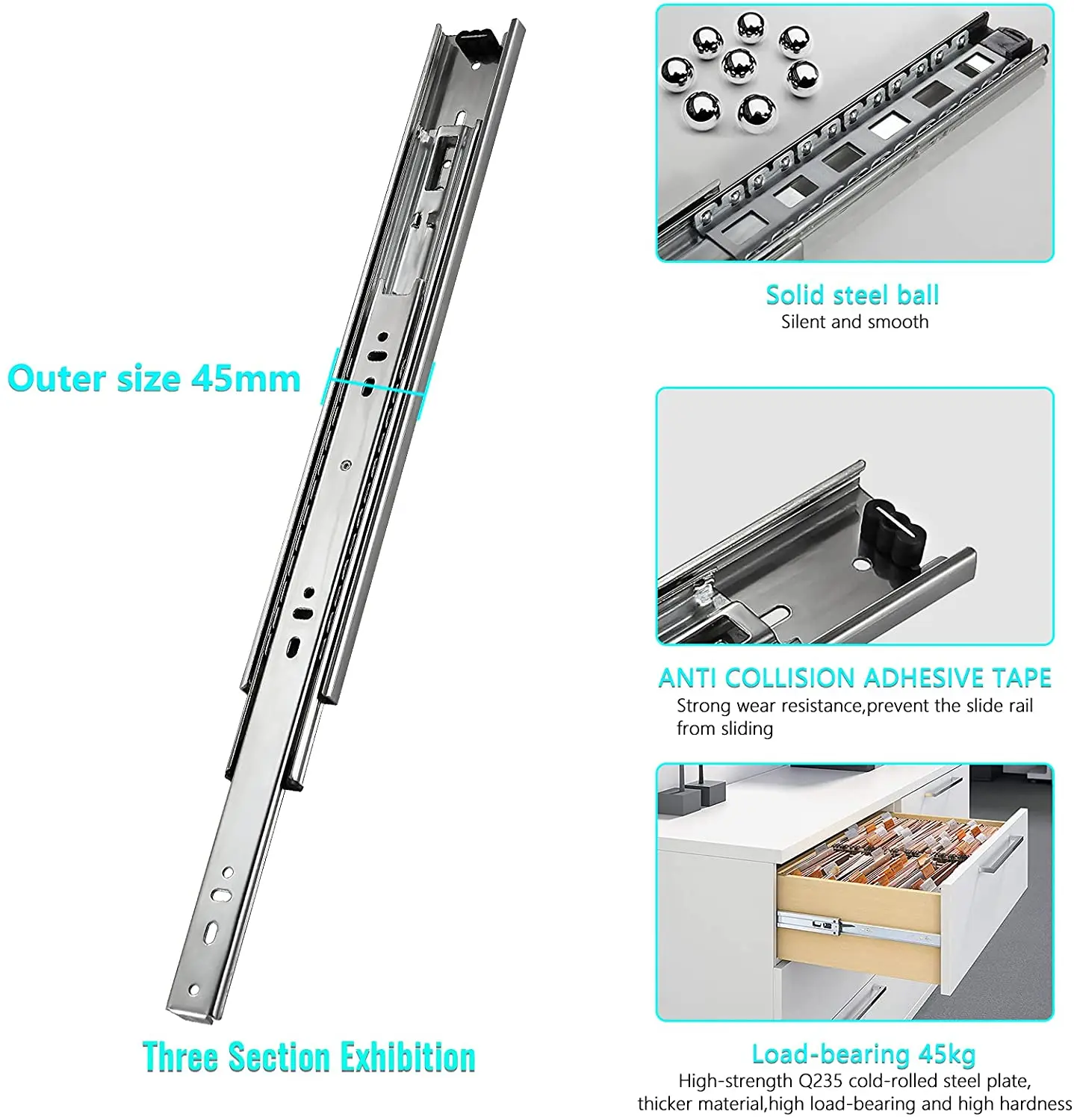 Outer size 45mm

Three Section Exhibition

Solid steel ball
Silent and smooth

ANTI COLLISION ADHESIVE TAPE
Strong wear resistance,prevent the slide rail from sliding

Load-bearing 45kg
High-strength Q235 cold-rolled steel plate, thicker material,high load-bearing and high hardness