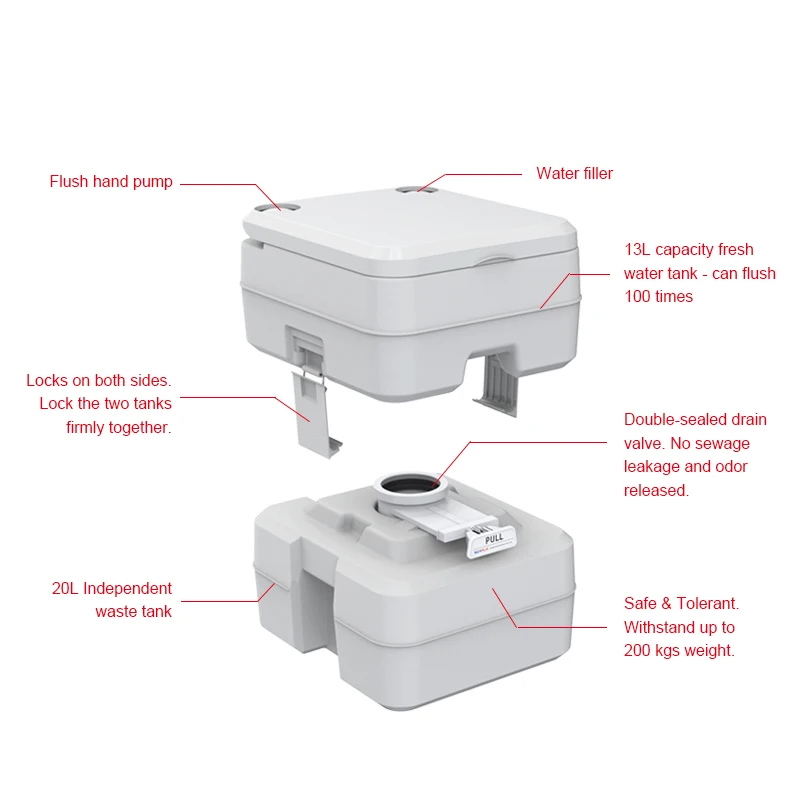 Flush hand pump

Water filler

13L capacity fresh water tank - can flush 100 times

Locks on both sides. Lock the two tanks firmly together.

Double-sealed drain valve. No sewage leakage and odor released.

PULL

20L Independent waste tank

Safe & Tolerant. Withstand up to 200 kgs weight.