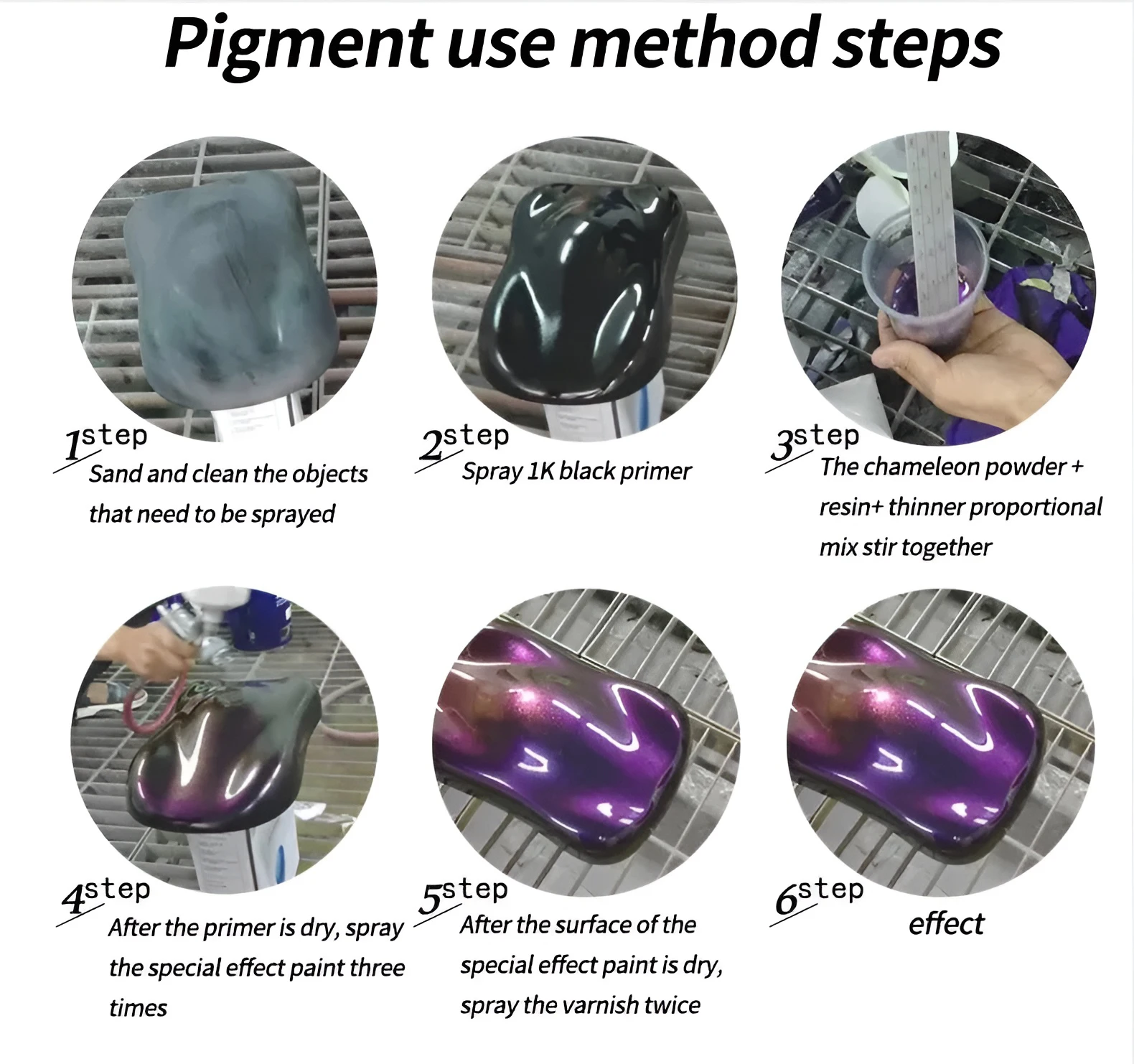 Pigment use method steps

1step
Sand and clean the objects that need to be sprayed

2step
Spray 1K black primer

3step
The chameleon powder + resin+ thinner proportional mix stir together

4step
After the primer is dry, spray the special effect paint three times

5step
After the surface of the special effect paint is dry, spray the varnish twice

6step
effect