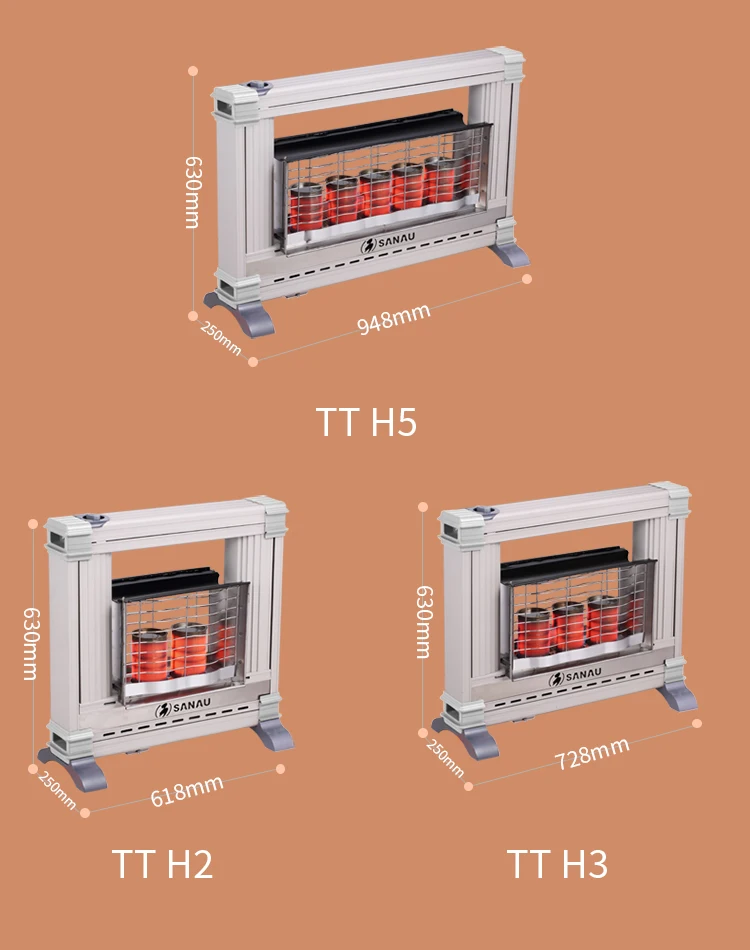 630mm
SANAU
250mm
948mm
TT H5

630mm
SANAU
250mm
618mm
TT H2

630mm
SANAU
250mm
728mm
TT H3