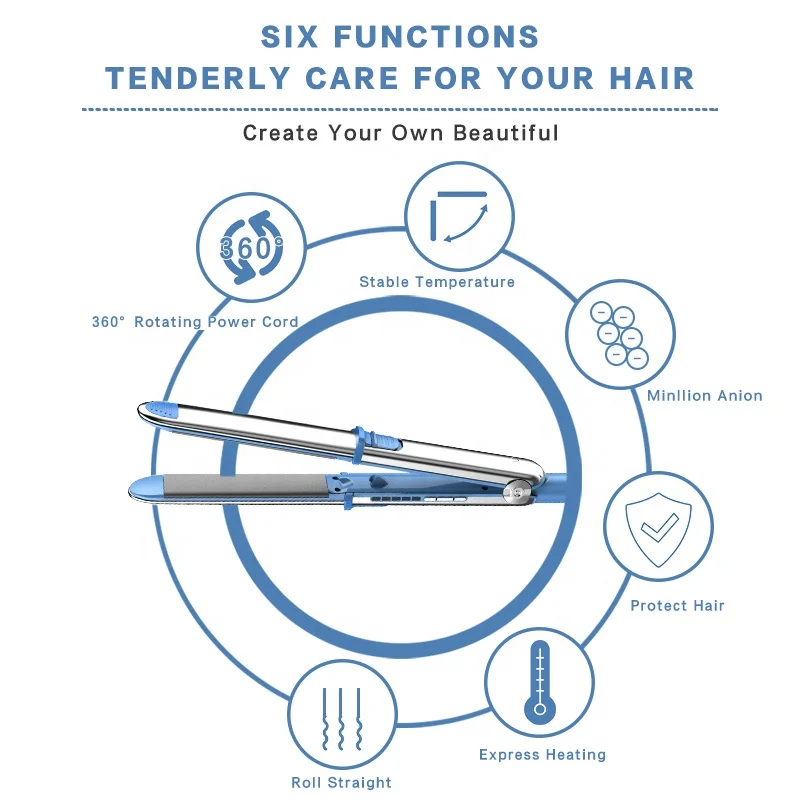 SIX FUNCTIONS
TENDERLY CARE FOR YOUR HAIR

Create Your Own Beautiful

360°

360° Rotating Power Cord

Stable Temperature

Minllion Anion

Protect Hair

Express Heating

Roll Straight