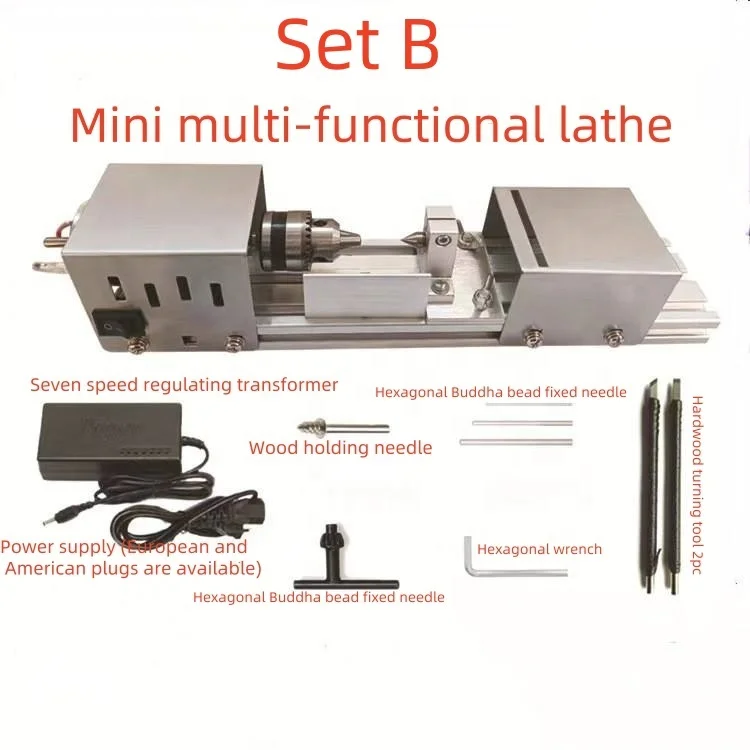 Set B
Mini multi-functional lathe

Seven speed regulating transformer

Hexagonal Buddha bead fixed needle

Wood holding needle

Hardwood turning tool 2pc

Power supply (European and American plugs are available)

Hexagonal wrench

Hexagonal Buddha bead fixed needle