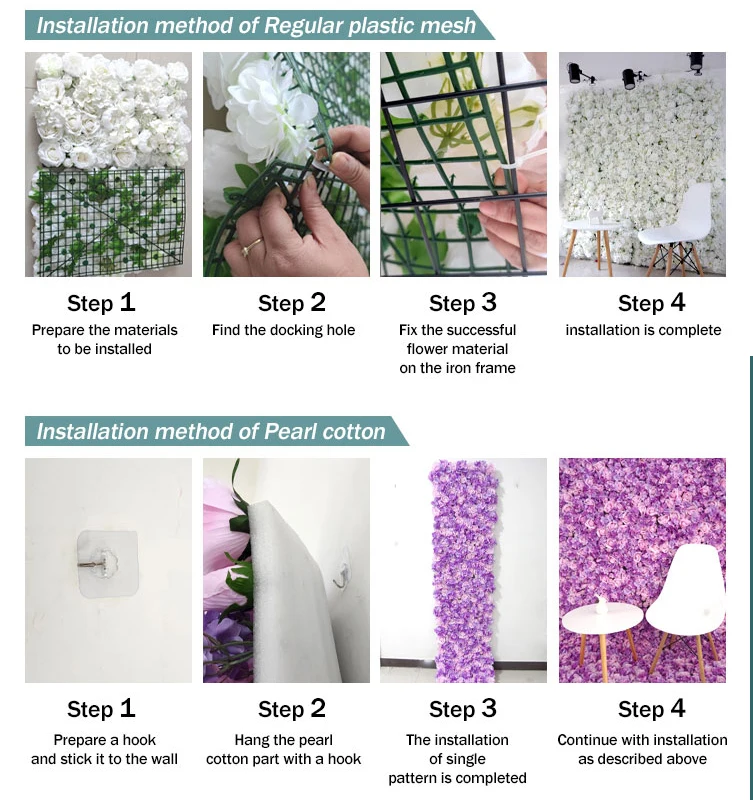 Installation method of Regular plastic mesh

Step 1
Prepare the materials to be installed

Step 2
Find the docking hole

Step 3
Fix the successful flower material on the iron frame

Step 4
installation is complete

Installation method of Pearl cotton

Step 1
Prepare a hook and stick it to the wall

Step 2
Hang the pearl cotton part with a hook

Step 3
The installation of single pattern is completed

Step 4
Continue with installation as described above