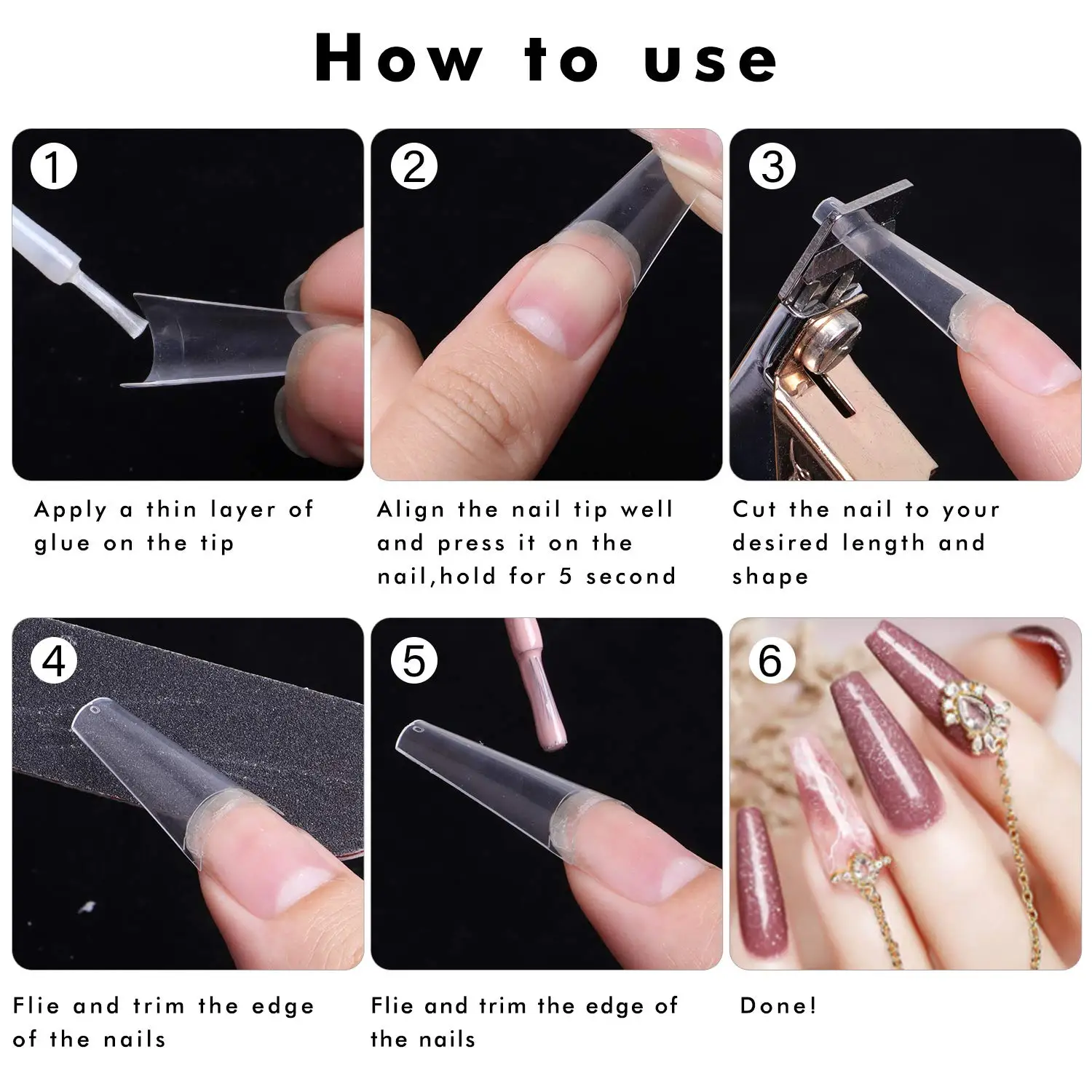 How to use

1

Apply a thin layer of glue on the tip

2

Align the nail tip well and press it on the nail,hold for 5 second

3

Cut the nail to your desired length and shape

4

Flie and trim the edge of the nails

5

Flie and trim the edge of the nails

6

Done!