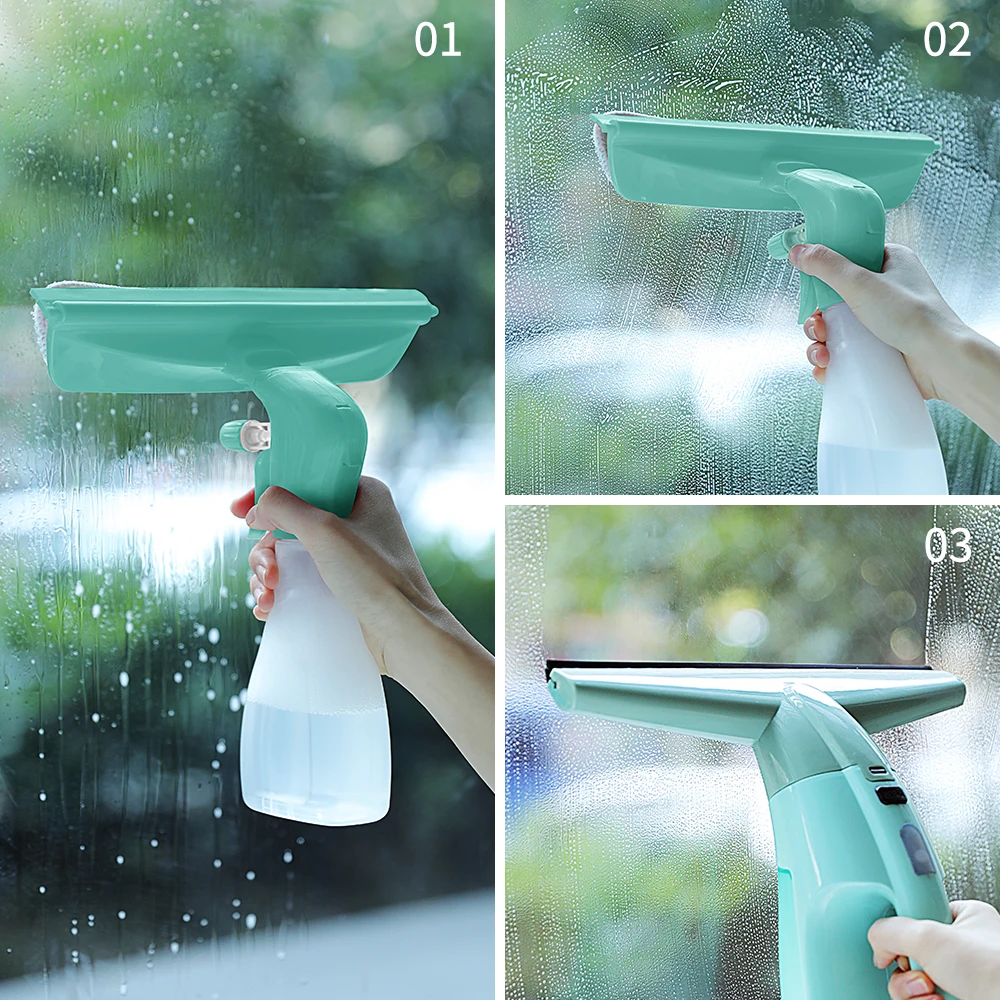 01

02

03